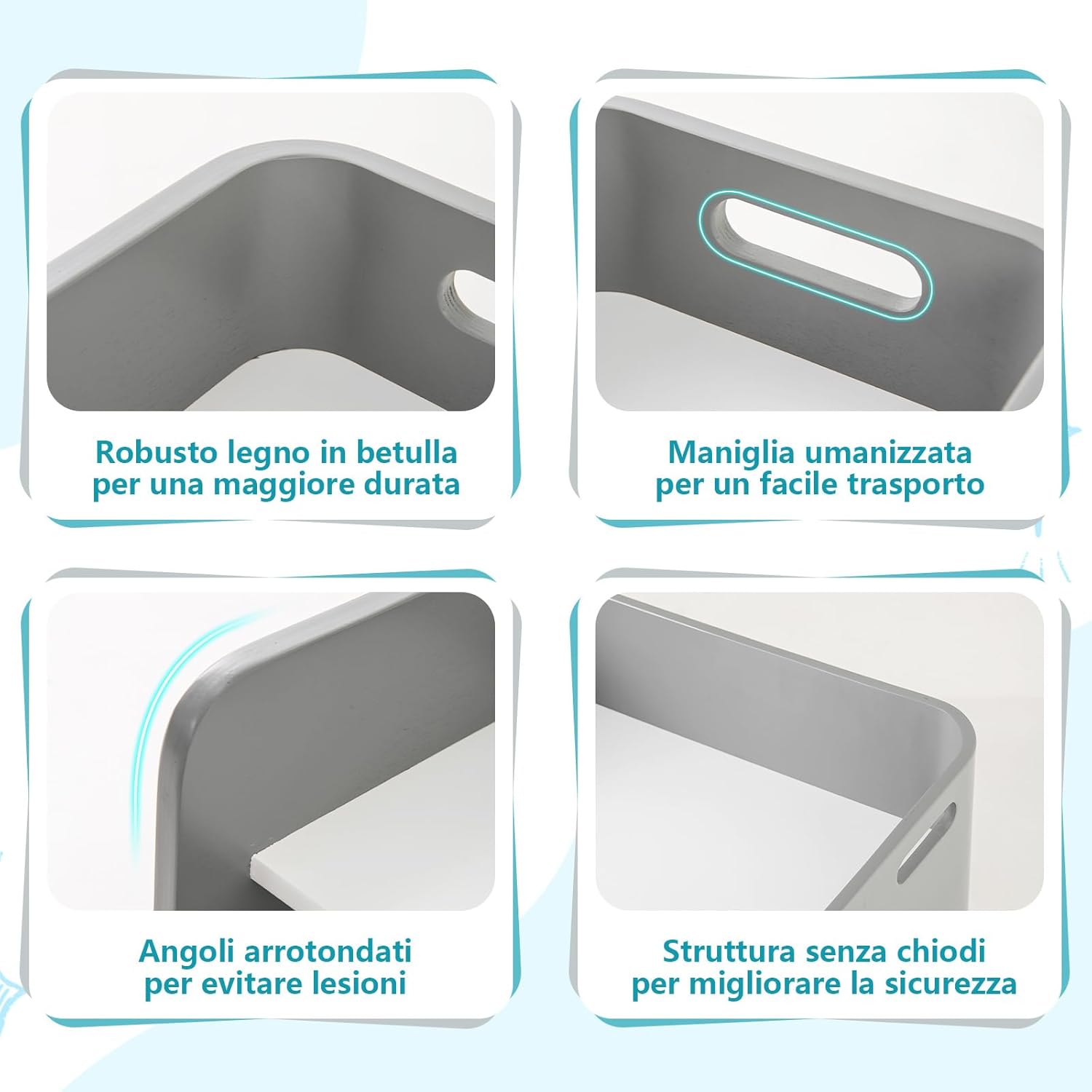 Robusto legno in betulla per una maggiore durata

Maniglia umanizzata per un facile trasporto

Angoli arrotondati per evitare lesioni

Struttura senza chiodi per migliorare la sicurezza