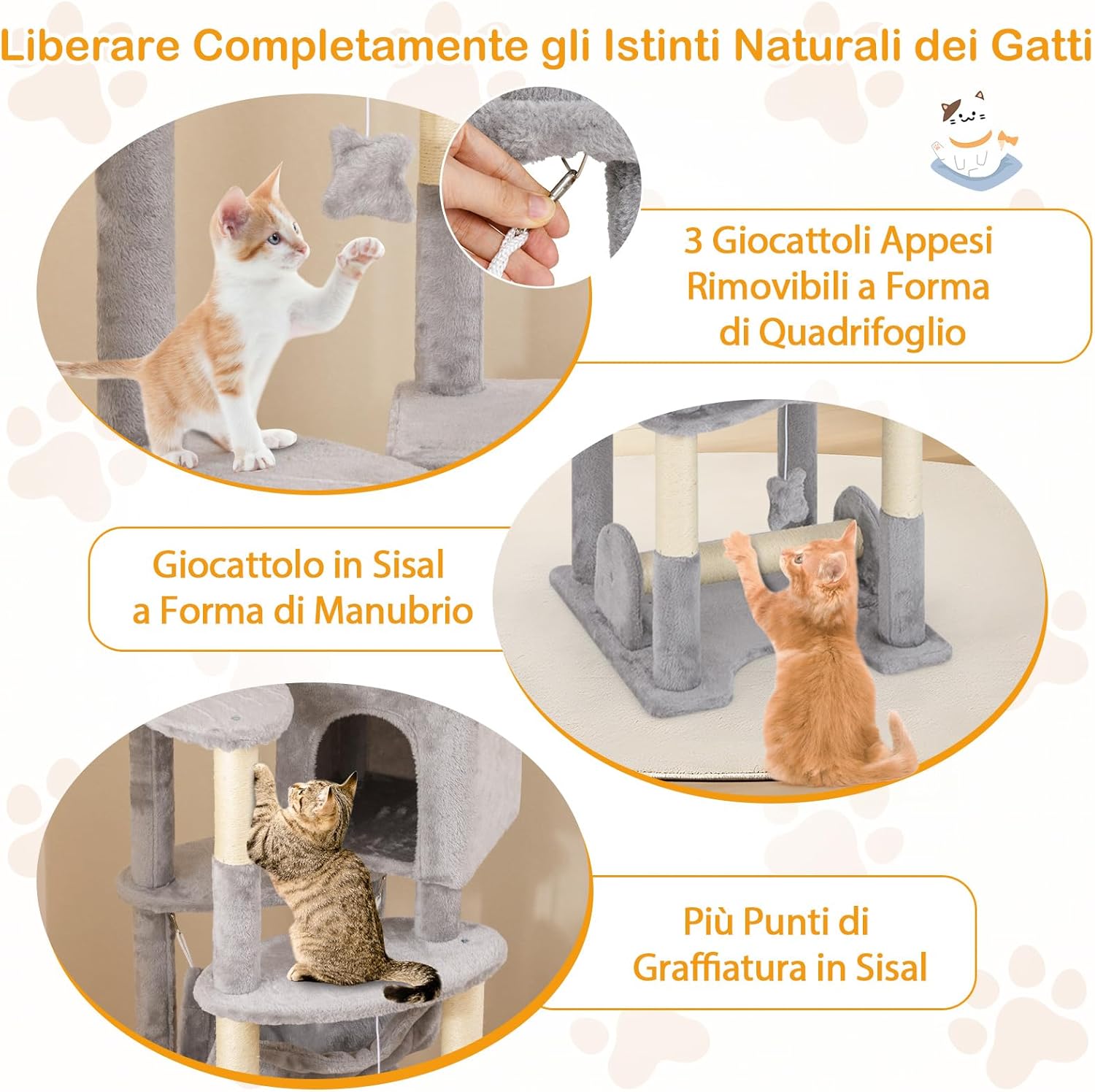 Liberare Completamente gli Istinti Naturali dei Gatti

3 Giocattoli Appesi Rimovibili a Forma di Quadrifoglio

Giocattolo in Sisal a Forma di Manubrio

Più Punti di Graffiatura in Sisal