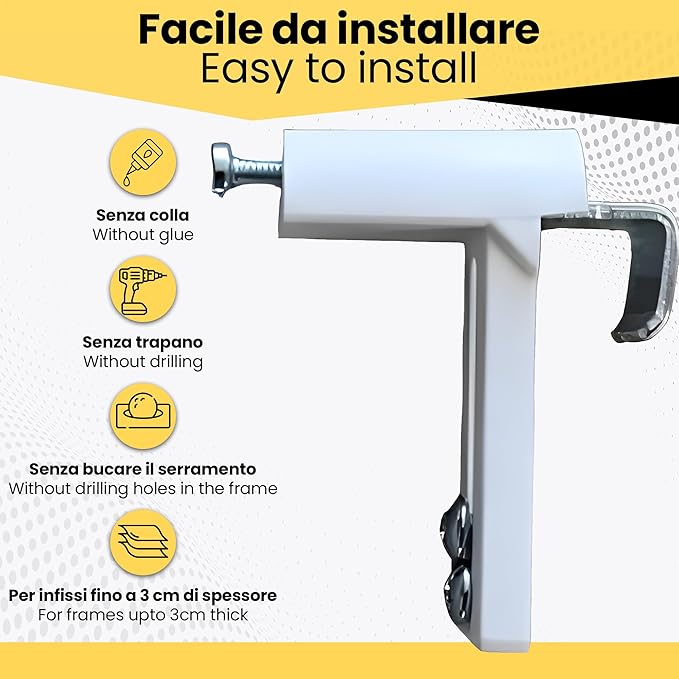 Facile da installare
Easy to install

Senza colla
Without glue

Senza trapano
Without drilling

Senza bucare il serramento
Without drilling holes in the frame

Per infissi fino a 3 cm di spessore
For frames upto 3cm thick