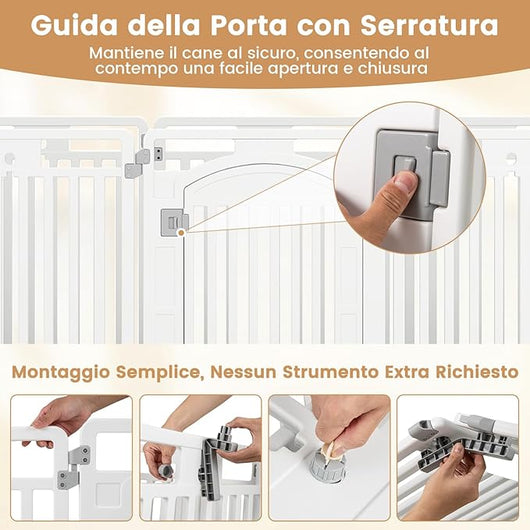 Guida della Porta con Serratura

Mantiene il cane al sicuro, consentendo al contempo una facile apertura e chiusura

Montaggio Semplice, Nessun Strumento Extra Richiesto