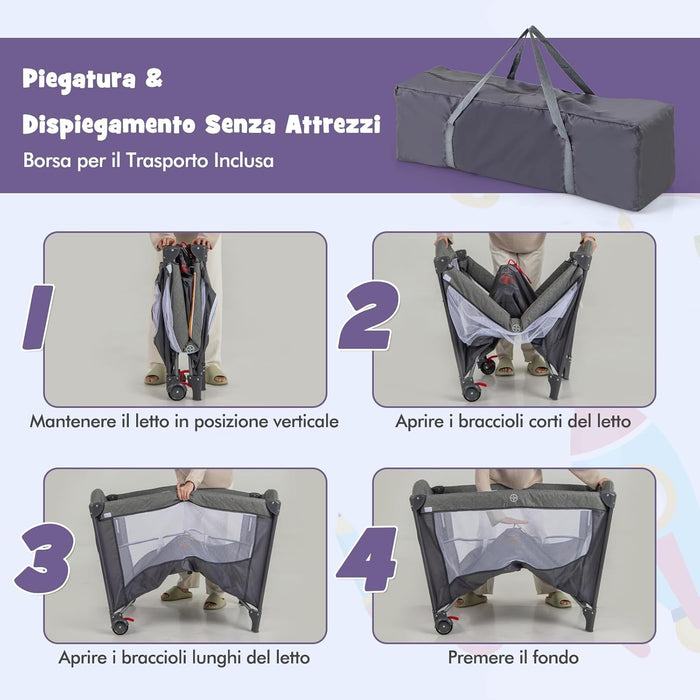 Piegatura &
Dispiegamento Senza Attrezzi
Borsa per il Trasporto Inclusa

1

Mantenere il letto in posizione verticale

2

Aprire i braccioli corti del letto

3

Aprire i braccioli lunghi del letto

4

Premere il fondo