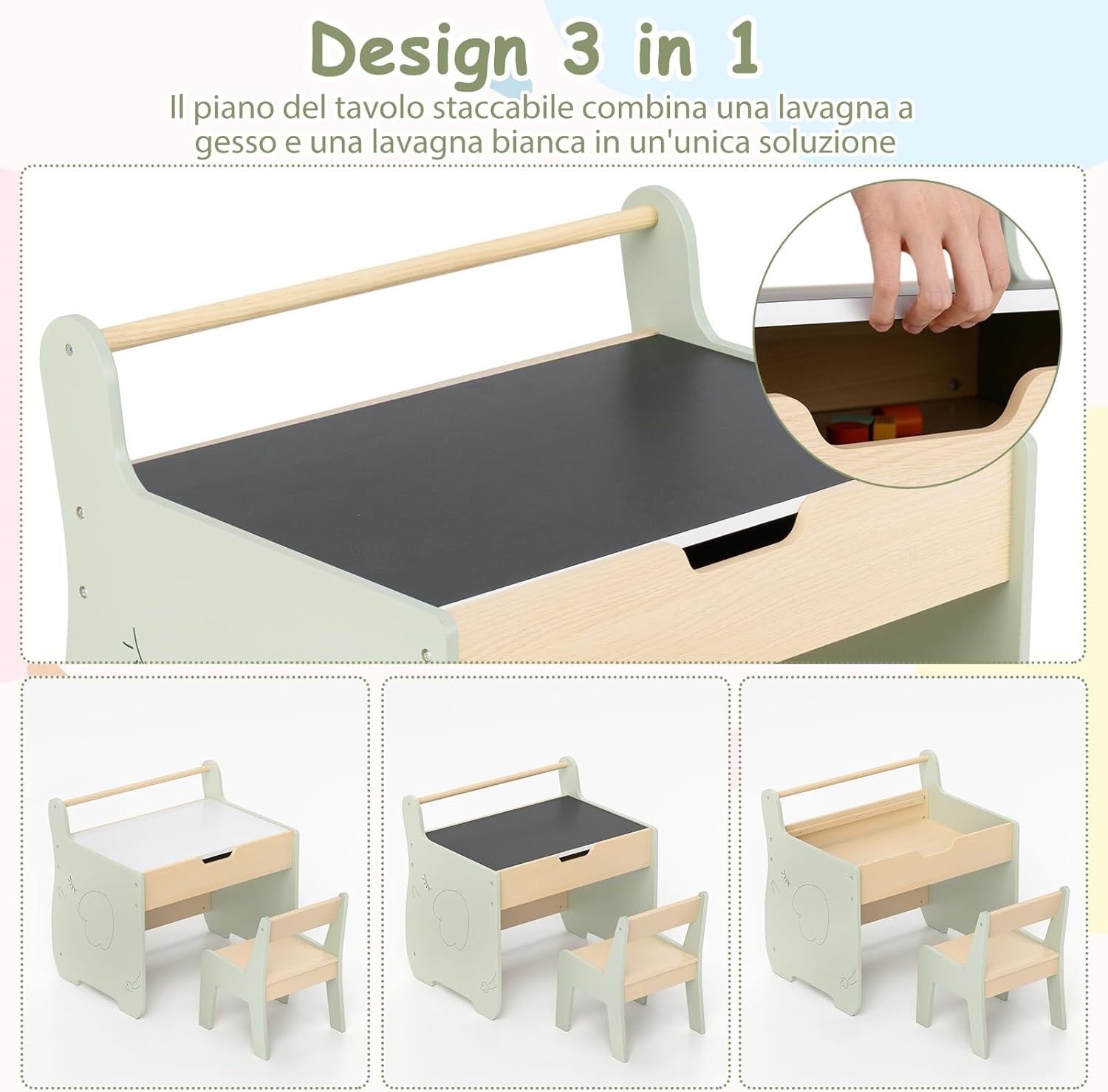 Design 3 in 1

Il piano del tavolo staccabile combina una lavagna a gesso e una lavagna bianca in un'unica soluzione