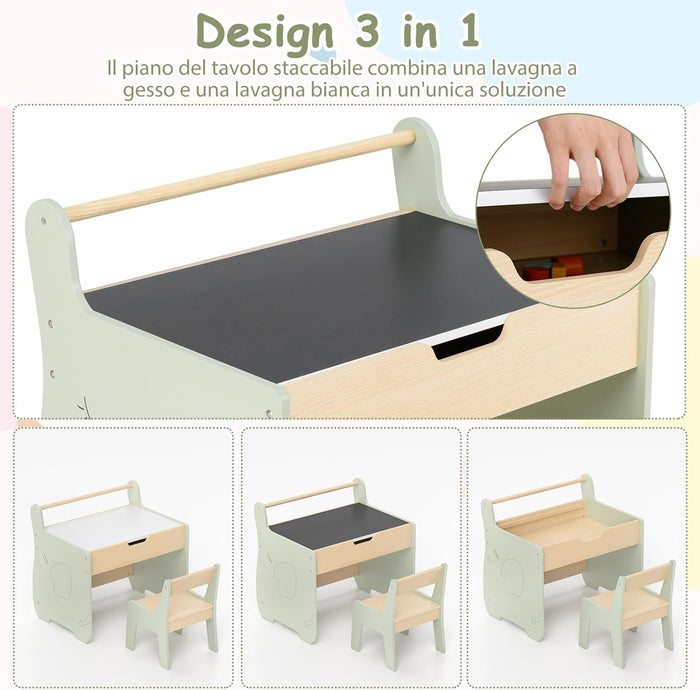 Design 3 in 1

Il piano del tavolo staccabile combina una lavagna a gesso e una lavagna bianca in un'unica soluzione