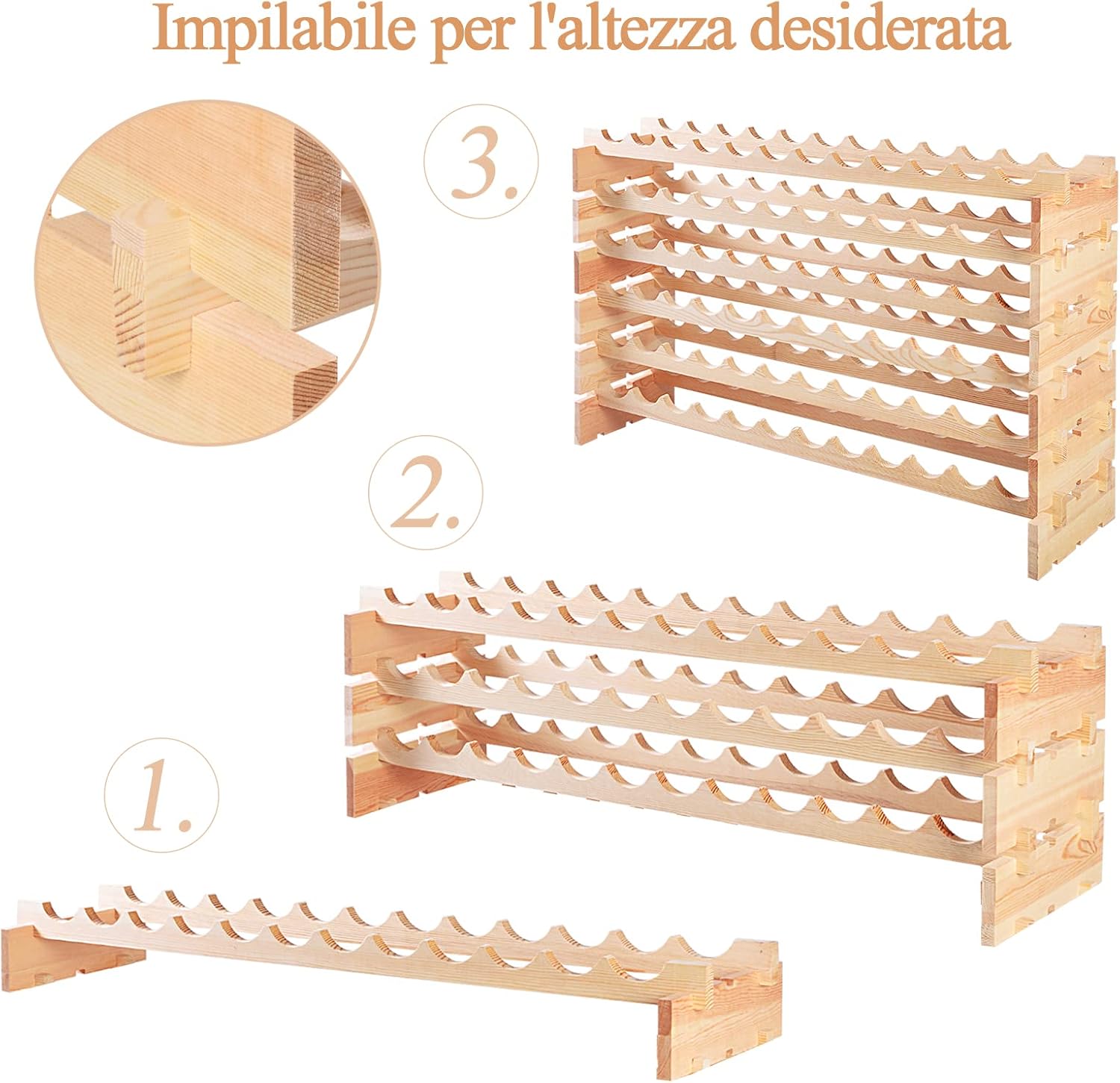 Impilabile per l'altezza desiderata

3.

2.

1.