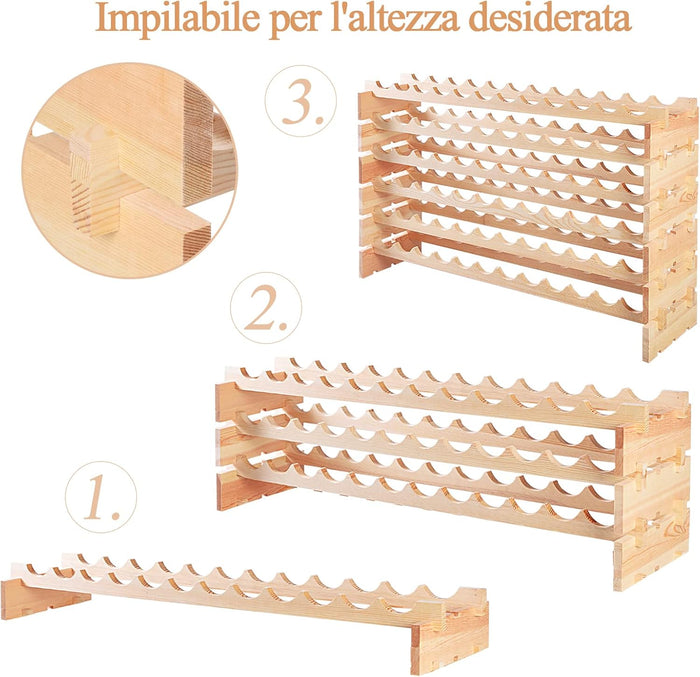 Impilabile per l'altezza desiderata

3.

2.

1.