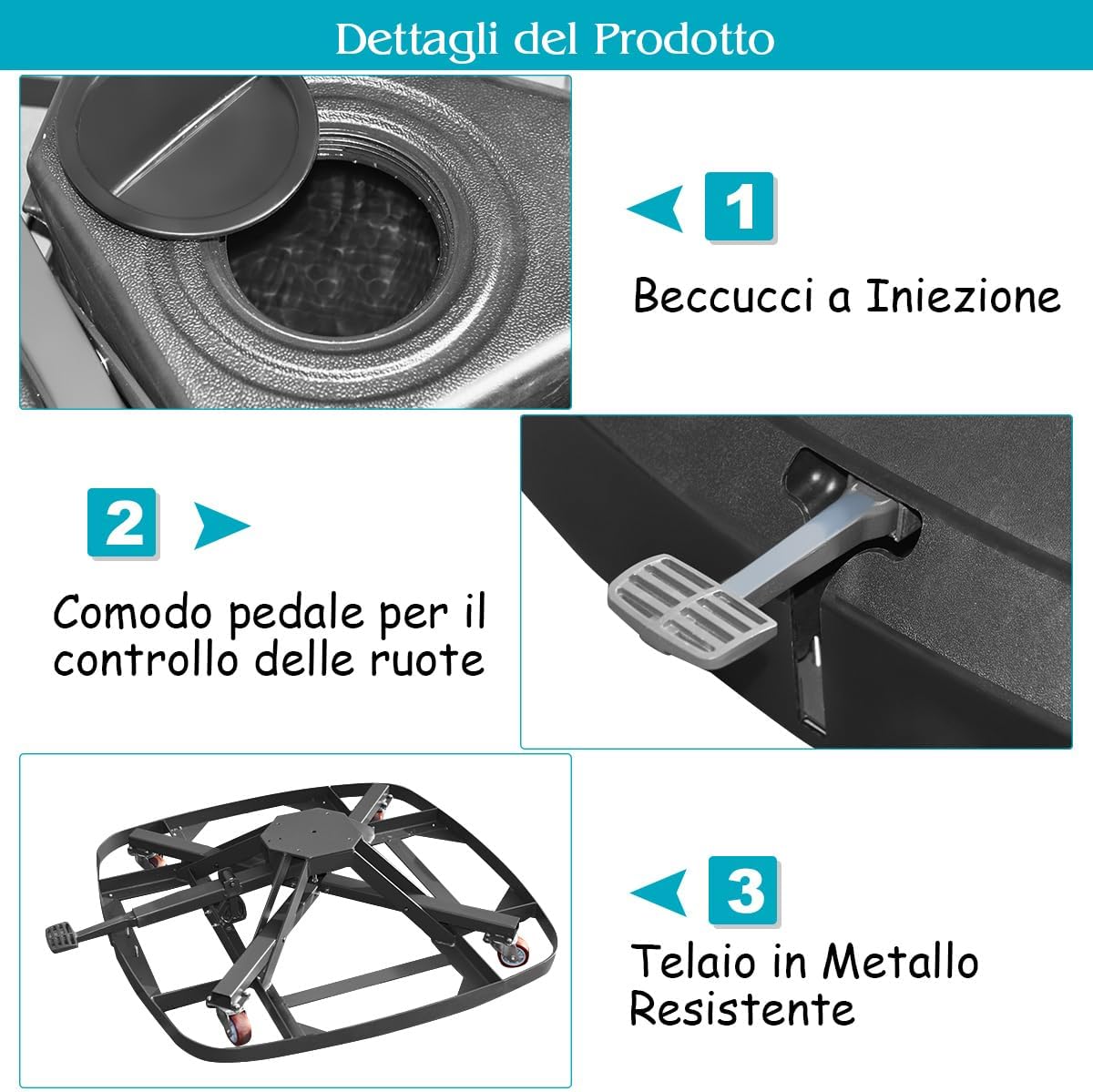 Dettagli del Prodotto

1

Beccucci a Iniezione

2

Comodo pedale per il controllo delle ruote

3

Telaio in Metallo Resistente