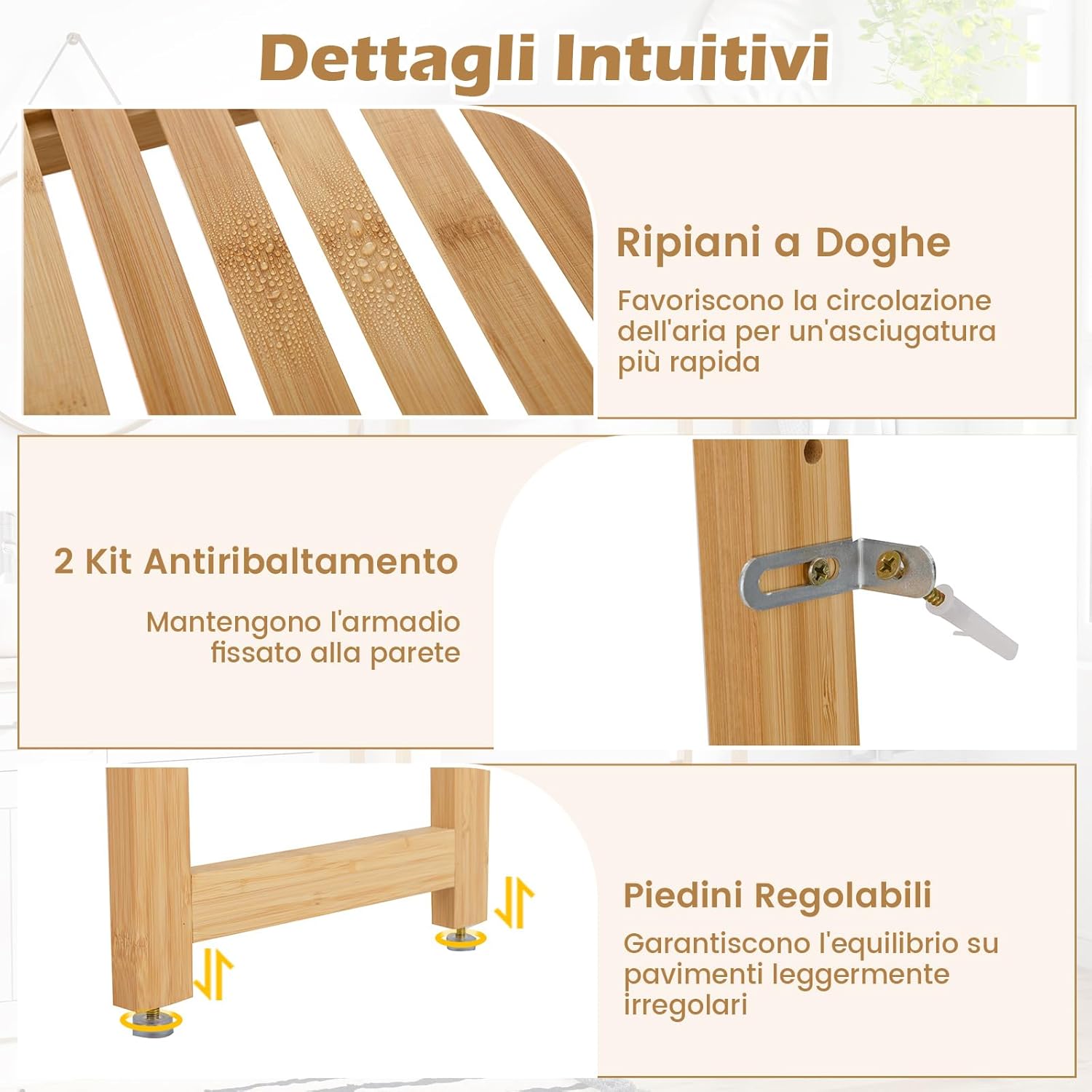 Dettagli Intuitivi

Ripiani a Doghe

Favoriscono la circolazione dell'aria per un'asciugatura più rapida

2 Kit Antiribaltamento

Mantengono l'armadio fissato alla parete

Piedini Regolabili

Garantiscono l'equilibrio su pavimenti leggermente irregolari