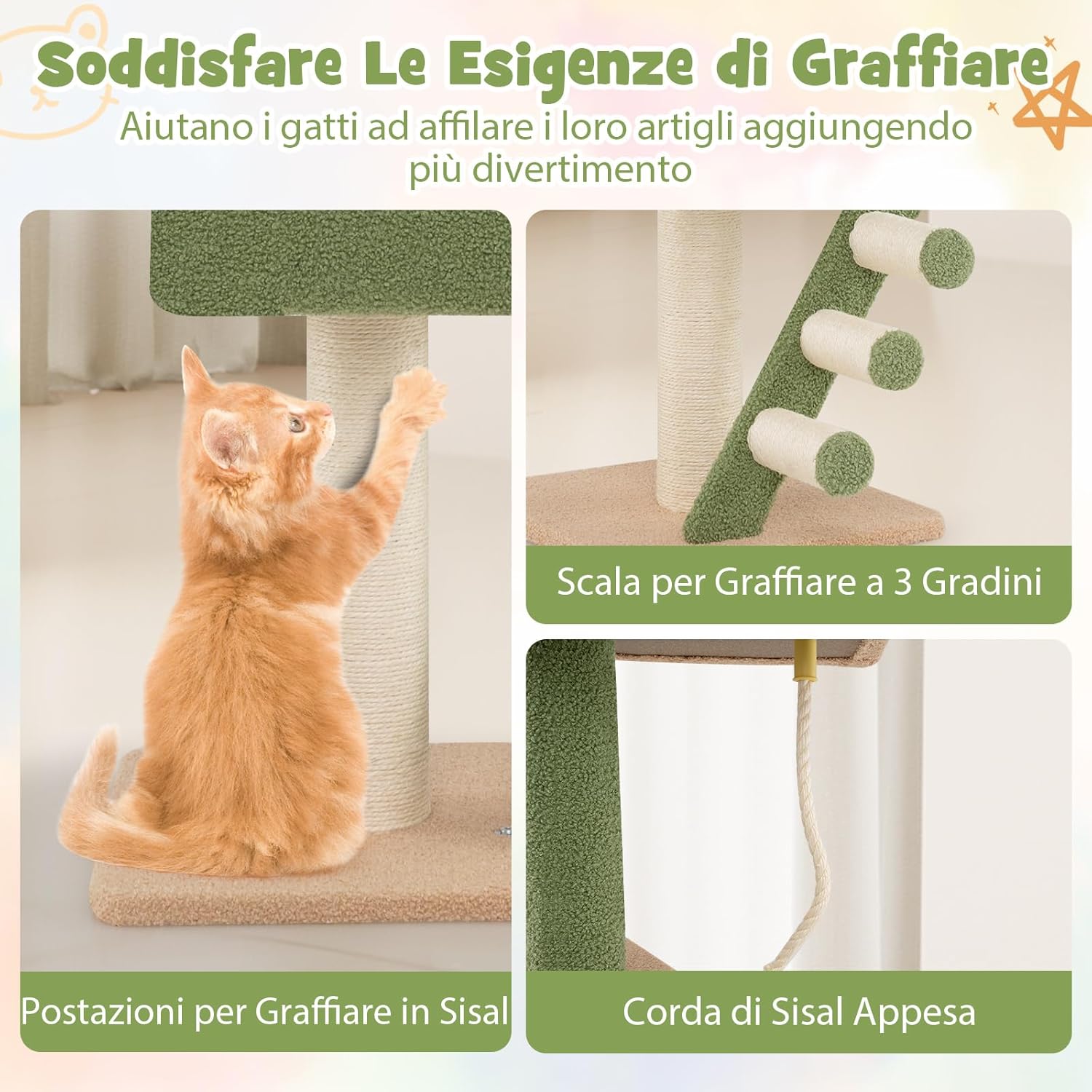 Soddisfare Le Esigenze di Graffiare

Aiutano i gatti ad affilare i loro artigli aggiungendo più divertimento

Postazioni per Graffiare in Sisal

Scala per Graffiare a 3 Gradini

Corda di Sisal Appesa