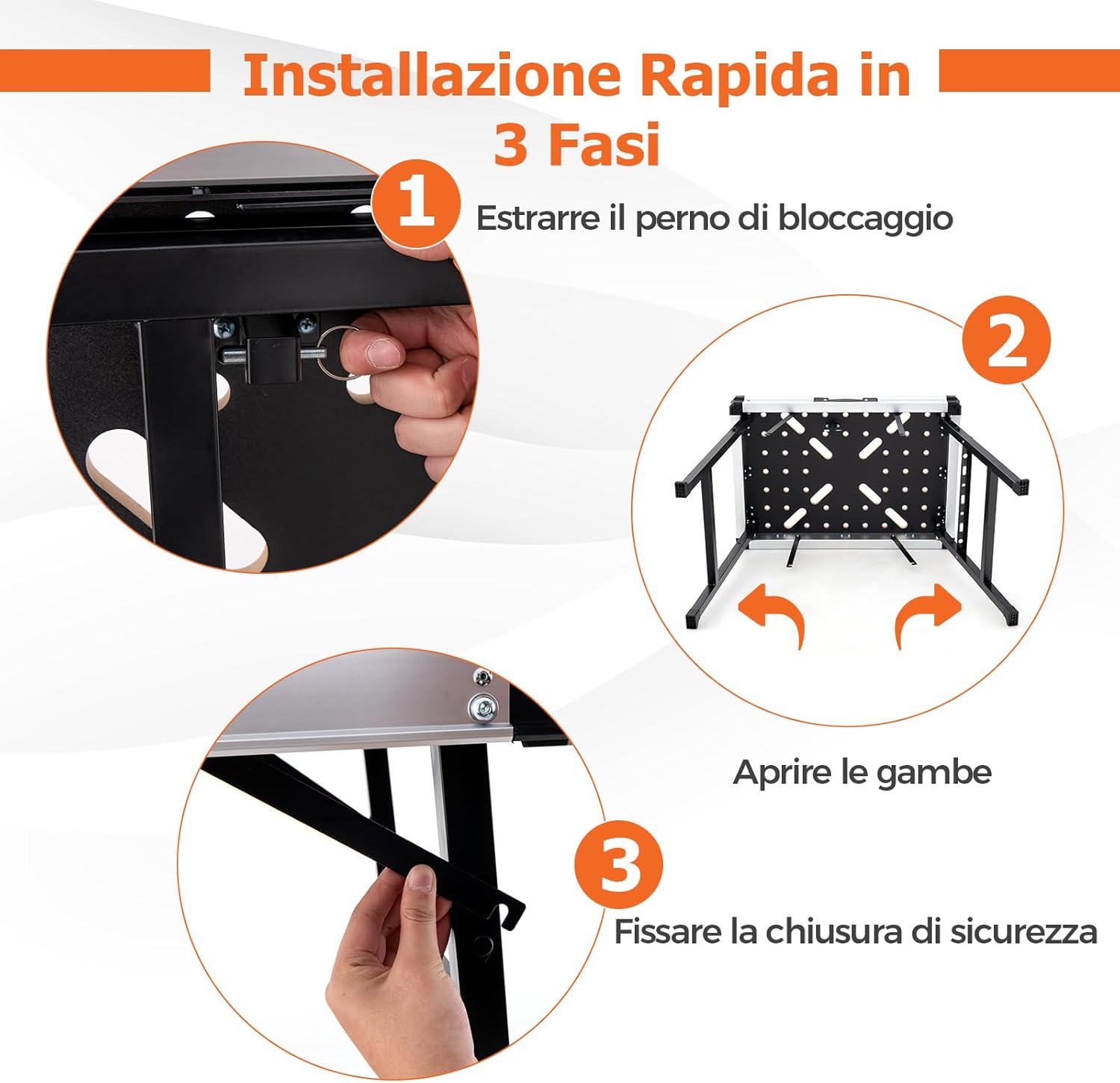 Installazione Rapida in 3 Fasi

1

Estrarre il perno di bloccaggio

2

Aprire le gambe

3

Fissare la chiusura di sicurezza