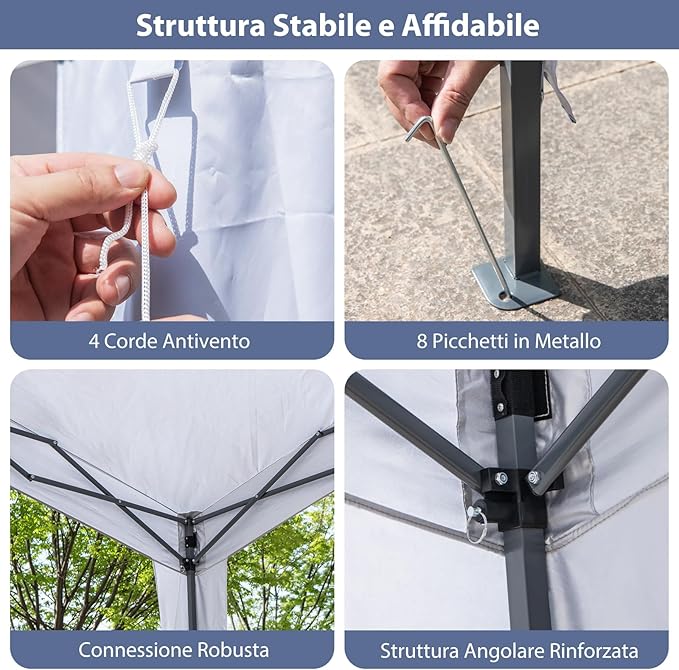 Struttura Stabile e Affidabile

4 Corde Antivento

8 Picchetti in Metallo

Connessione Robusta

Struttura Angolare Rinforzata