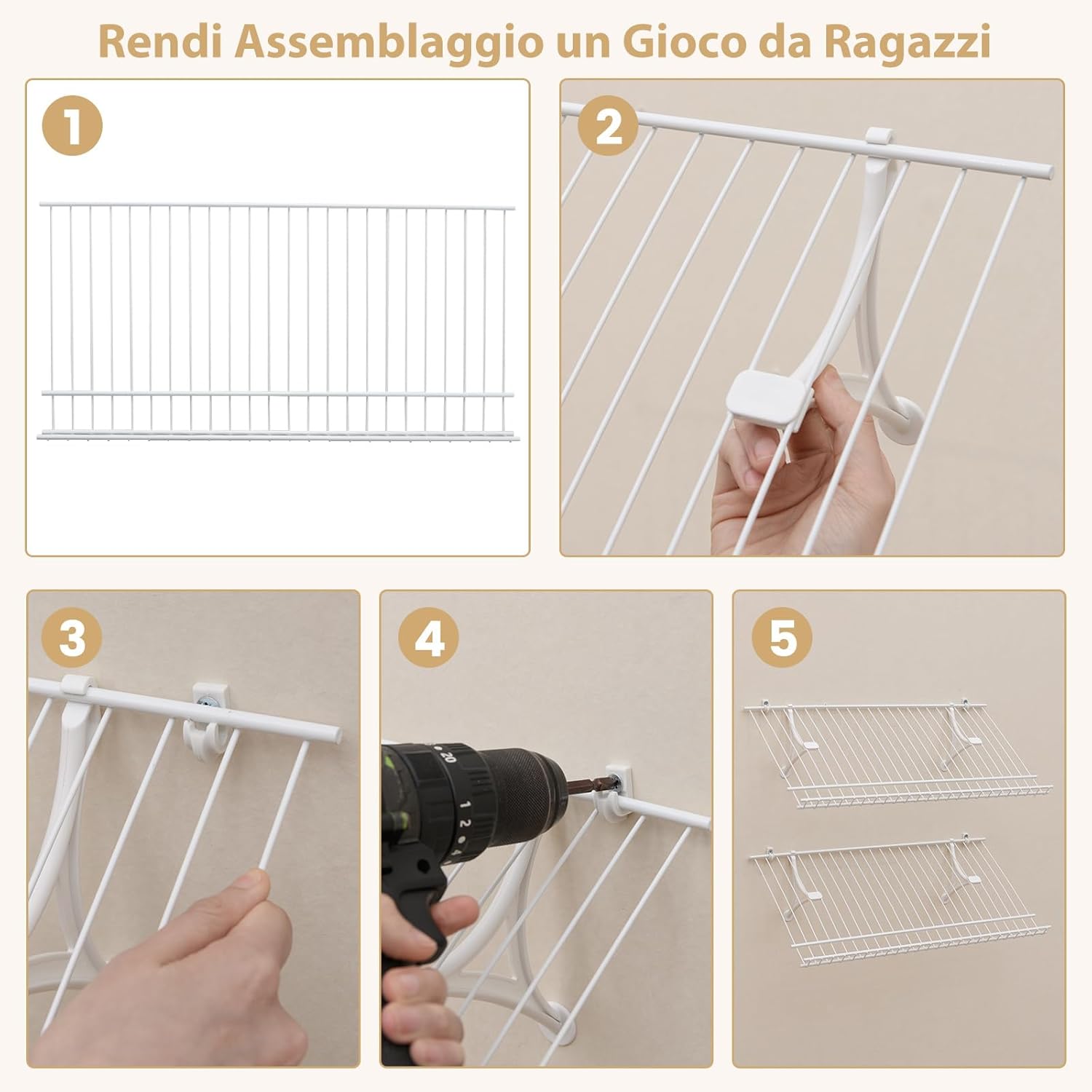 Rendi Assemblaggio un Gioco da Ragazzi

1

2

3

4

20
1 2

5