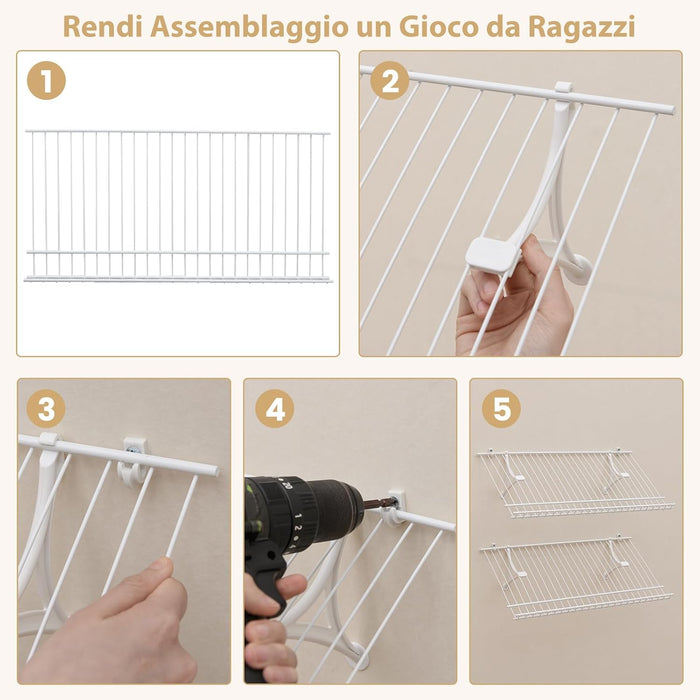 Rendi Assemblaggio un Gioco da Ragazzi

1

2

3

4

5