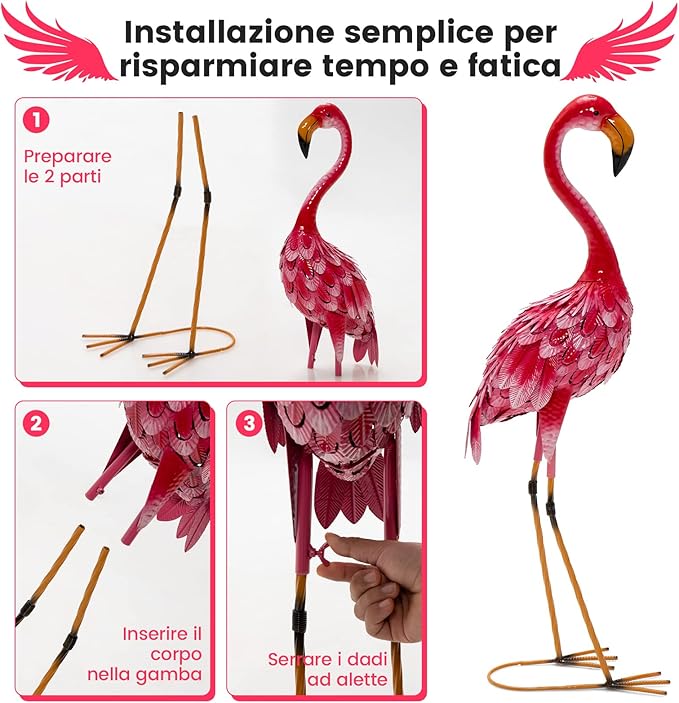 Installazione semplice per risparmiare tempo e fatica

1

Preparare le 2 parti

2

Inserire il corpo nella gamba

3

Serrare i dadi ad alette