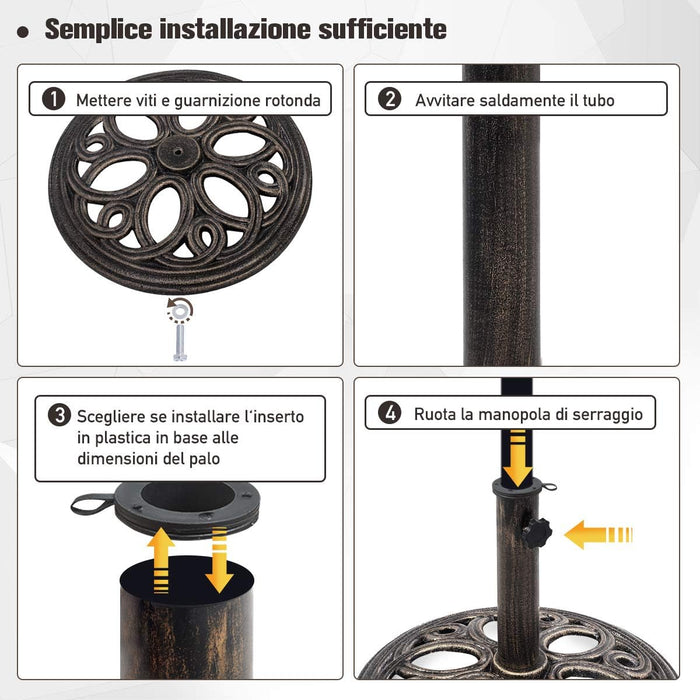 • Semplice installazione sufficiente

1 Mettere viti e guarnizione rotonda

2 Avvitare saldamente il tubo

3 Scegliere se installare l'inserto in plastica in base alle dimensioni del palo

4 Ruota la manopola di serraggio