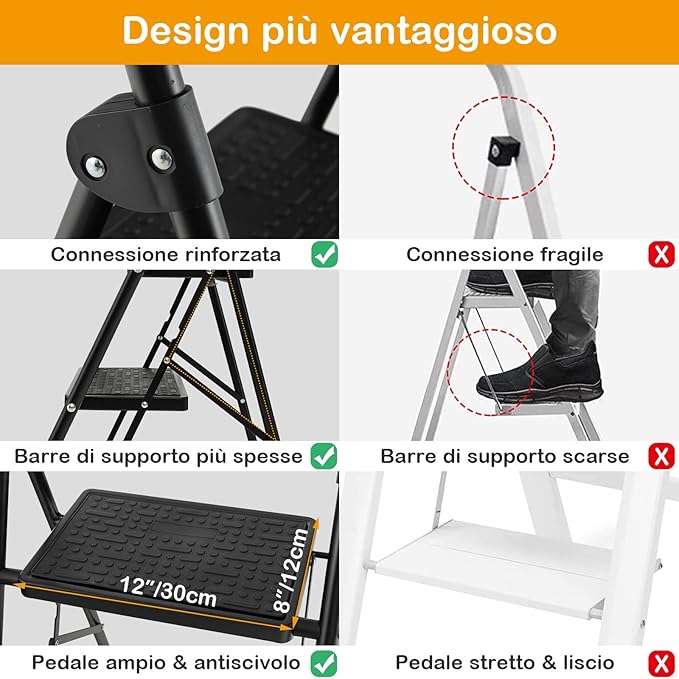 Design più vantaggioso

Connessione rinforzata

Connessione fragile

Barre di supporto più spesse

Barre di supporto scarse

12"/30cm

8"/12cm

Pedale ampio & antiscivolo

Pedale stretto & liscio