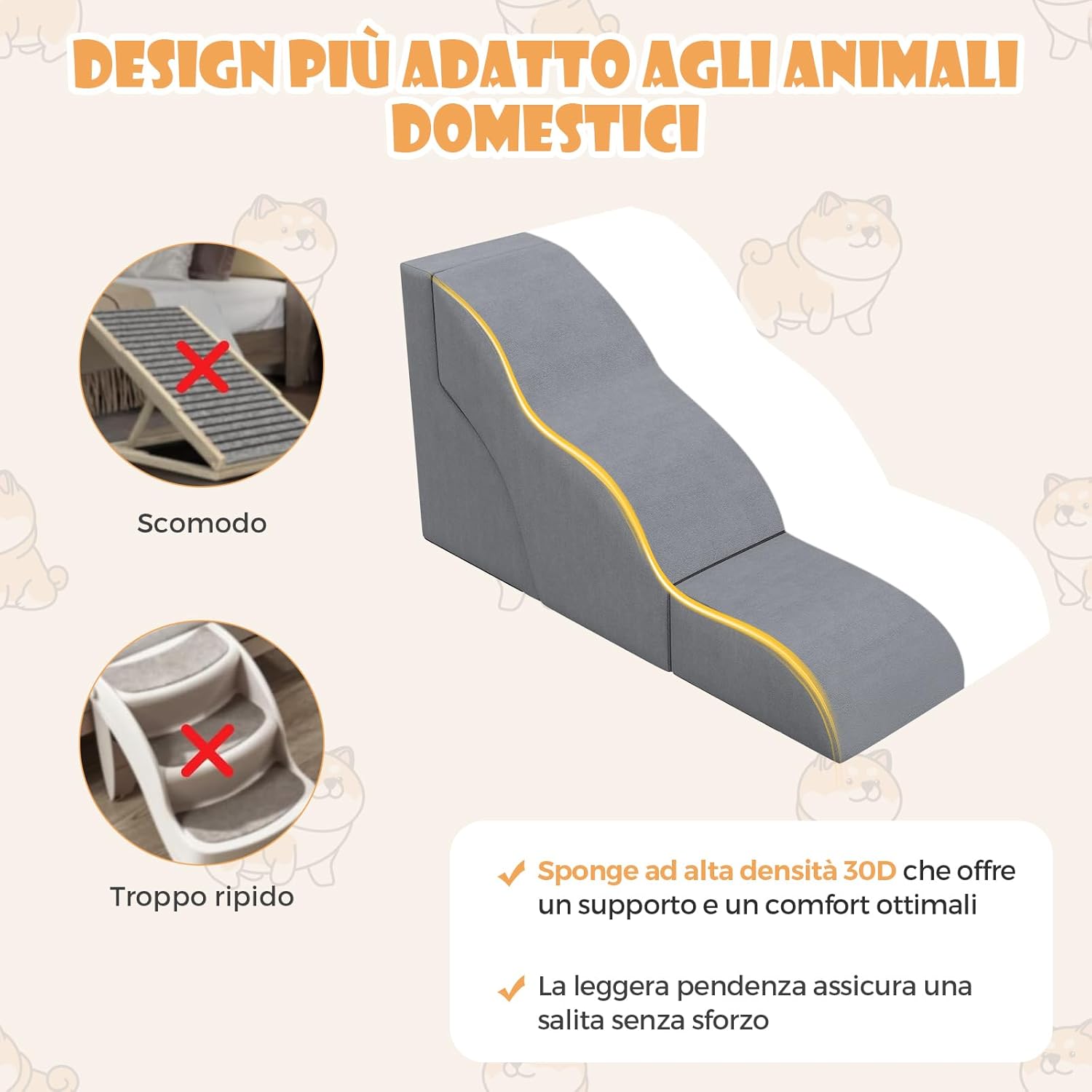 DESIGN PIÙ ADATTO AGLI ANIMALI DOMESTICI

Scomodo

Troppo ripido

Sponge ad alta densità 30D che offre un supporto e un comfort ottimali

La leggera pendenza assicura una salita senza sforzo