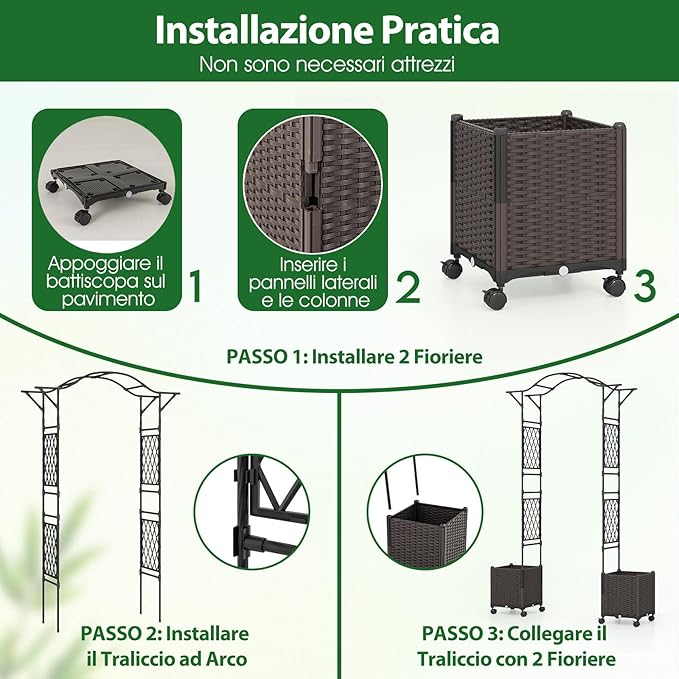 Installazione Pratica
Non sono necessari attrezzi

Appoggiare il battiscopa sul pavimento 1

Inserire i pannelli laterali e le colonne 2

3

PASSO 1: Installare 2 Fioriere

PASSO 2: Installare il Traliccio ad Arco

PASSO 3: Collegare il Traliccio con 2 Fioriere