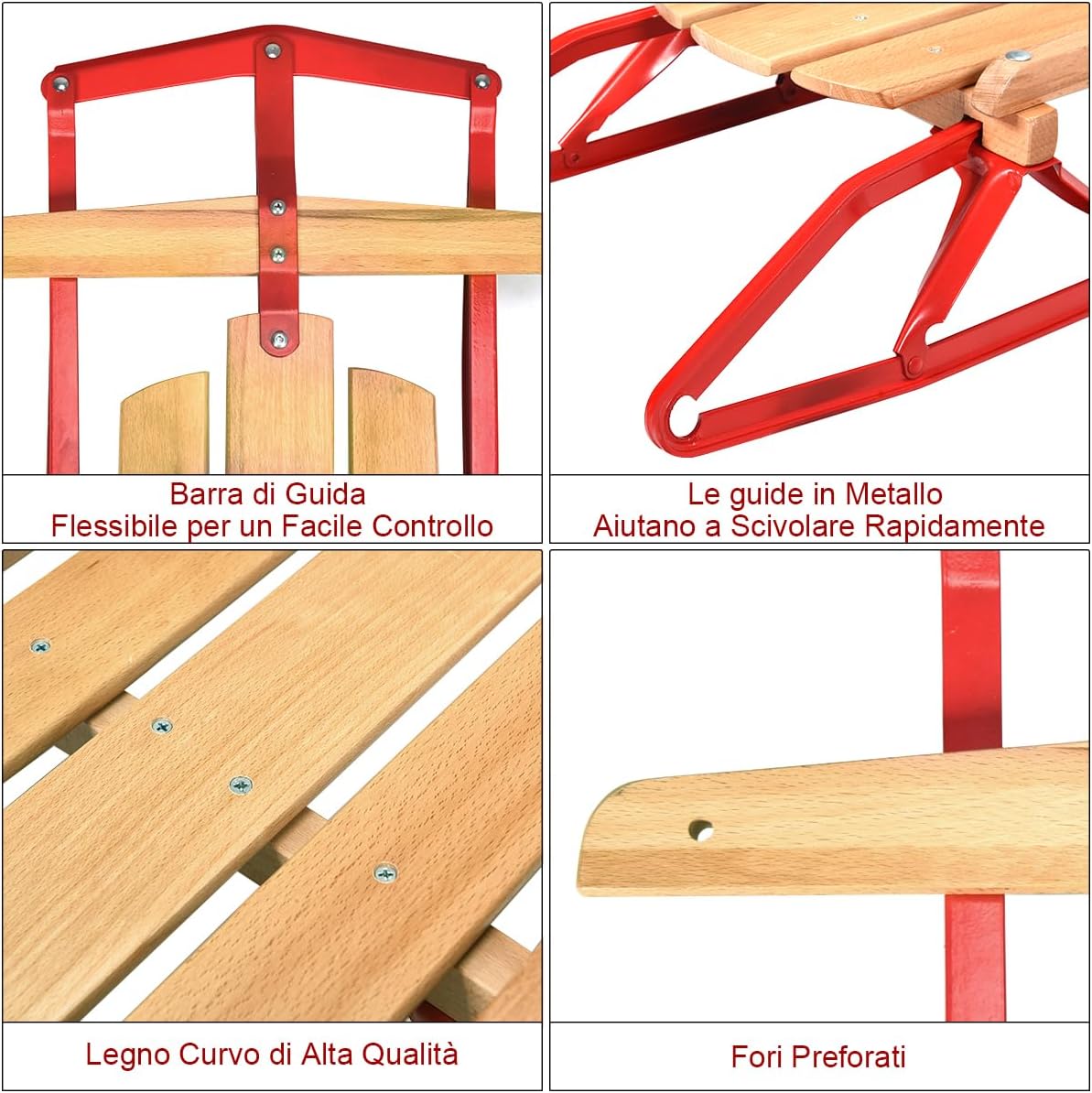 Barra di Guida
Flessibile per un Facile Controllo

Le guide in Metallo
Aiutano a Scivolare Rapidamente

Legno Curvo di Alta Qualità

Fori Preforati