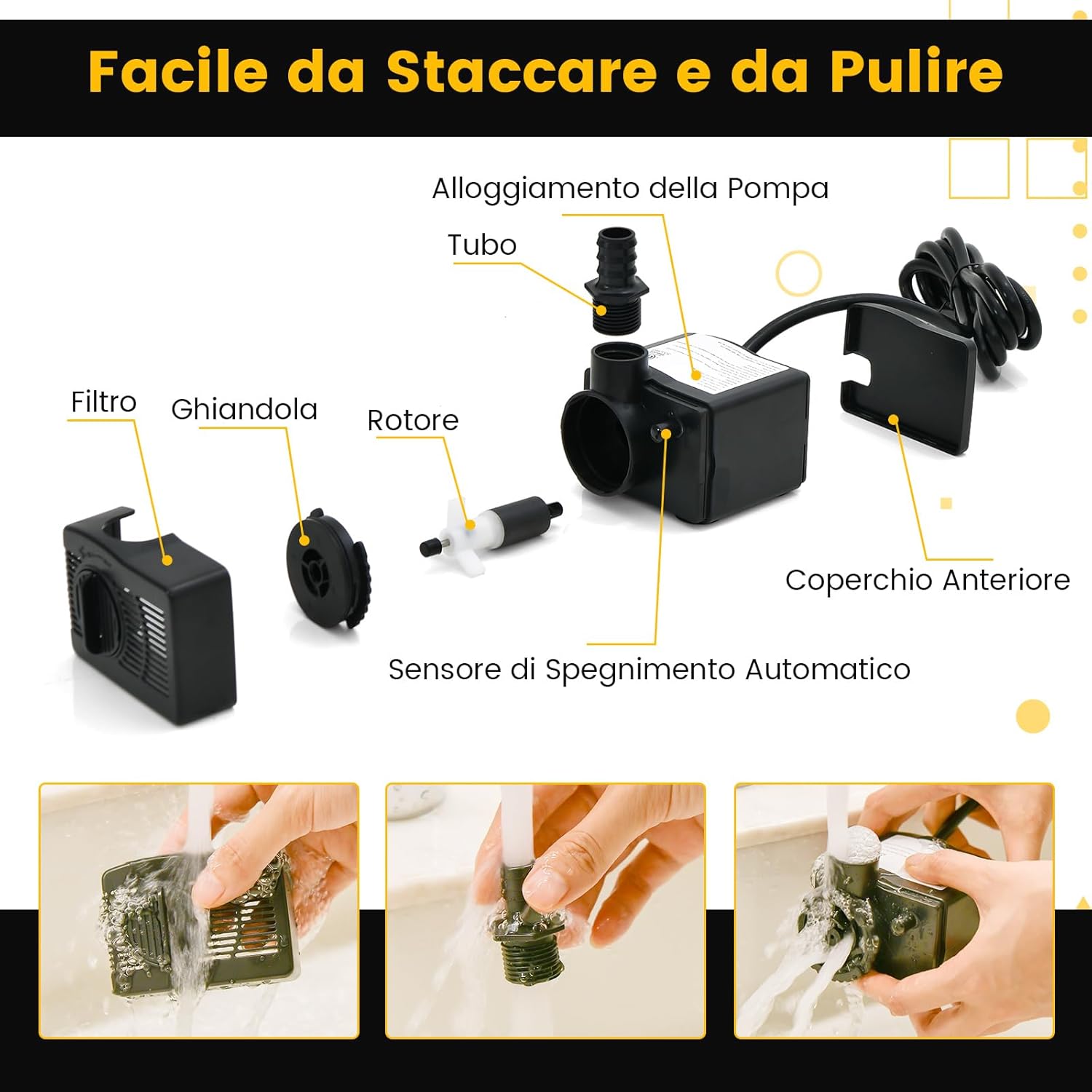 Facile da Staccare e da Pulire

Alloggiamento della Pompa

Tubo

Filtro

Ghiandola

Rotore

Coperchio Anteriore

Sensore di Spegnimento Automatico