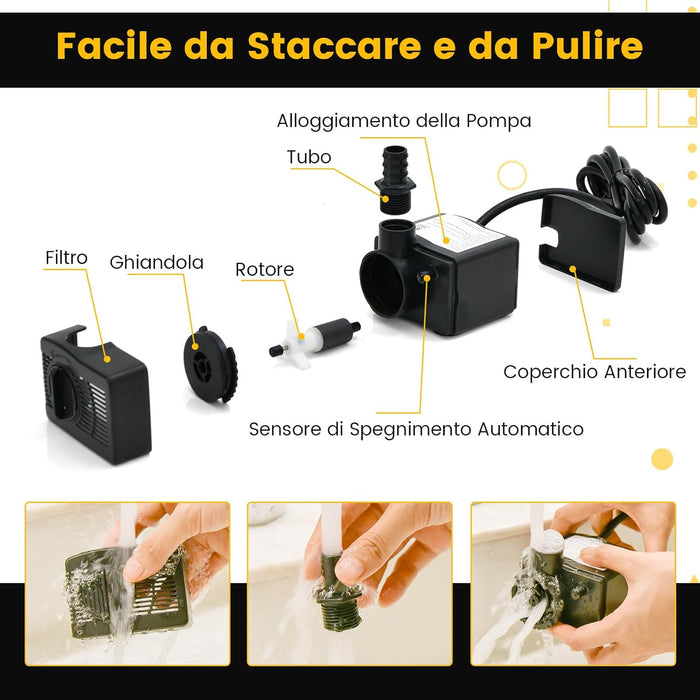 Facile da Staccare e da Pulire

Alloggiamento della Pompa

Tubo

Filtro

Ghiandola

Rotore

Coperchio Anteriore

Sensore di Spegnimento Automatico