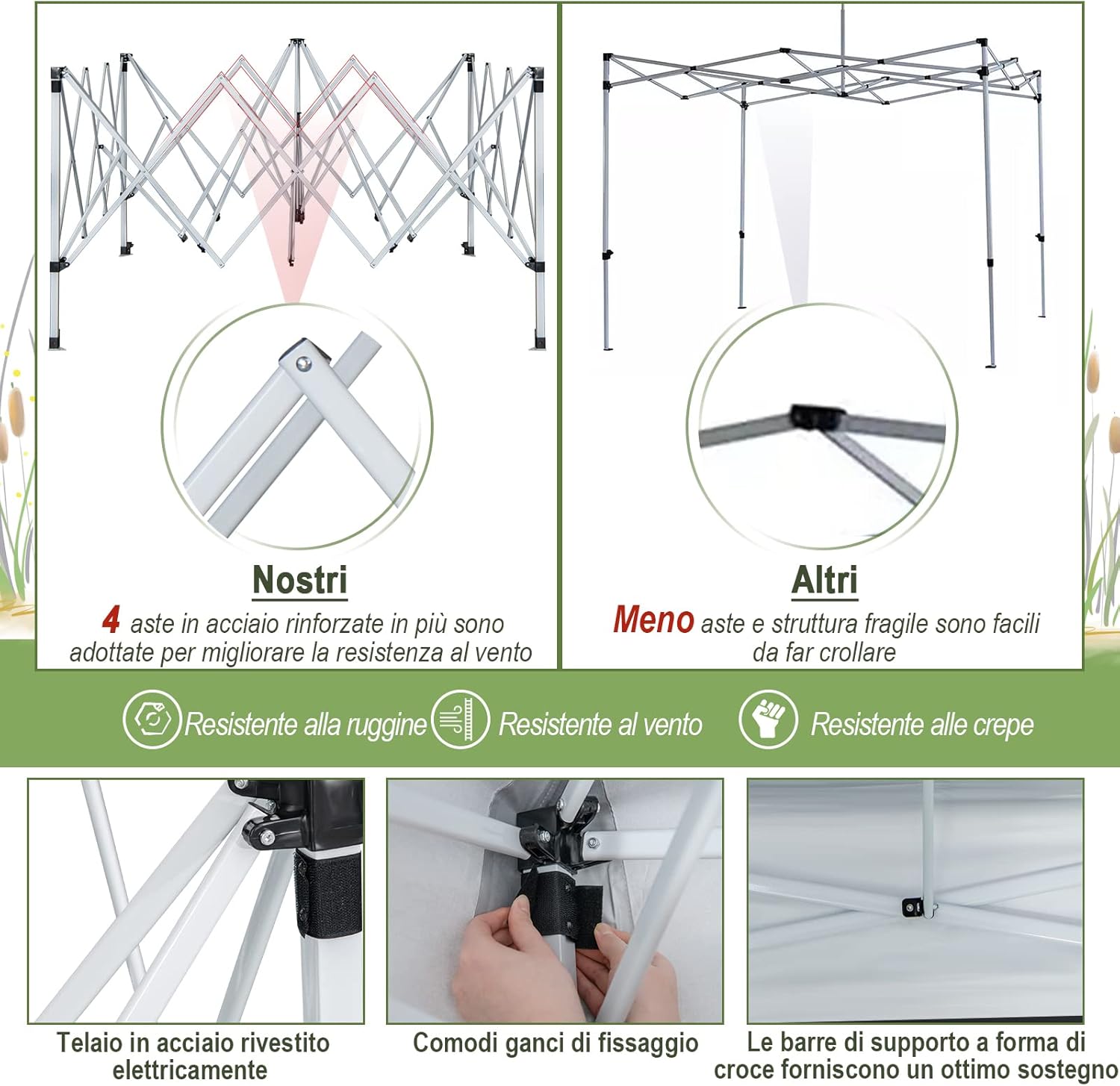 Nostri

4 aste in acciaio rinforzate in più sono adottate per migliorare la resistenza al vento

Altri

Meno aste e struttura fragile sono facili da far crollare

Resistente alla ruggine

Resistente al vento

Resistente alle crepe

Telaio in acciaio rivestito elettricamente

Comodi ganci di fissaggio

Le barre di supporto a forma di croce forniscono un ottimo sostegno