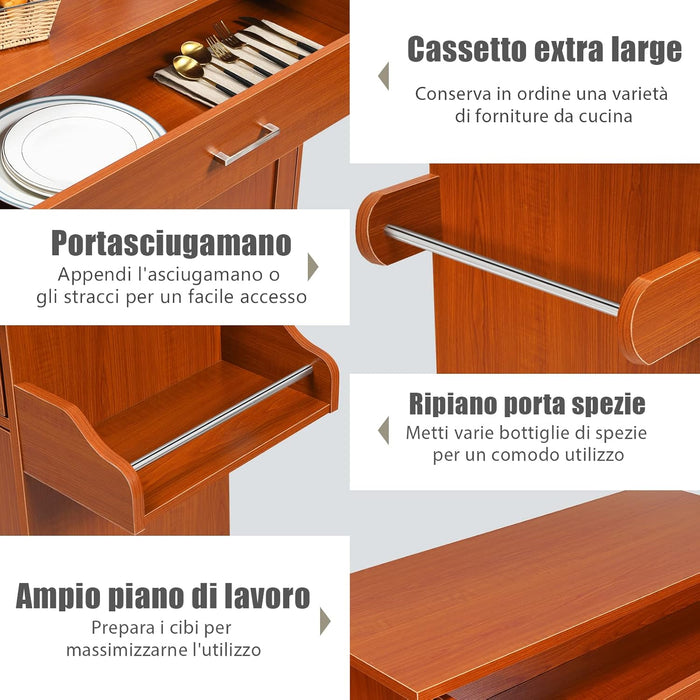 Cassetto extra large
Conserva in ordine una varietà di forniture da cucina

Portasciugamano
Appendi l'asciugamano o gli stracci per un facile accesso

Ripiano porta spezie
Metti varie bottiglie di spezie per un comodo utilizzo

Ampio piano di lavoro
Prepara i cibi per massimizzarne l'utilizzo