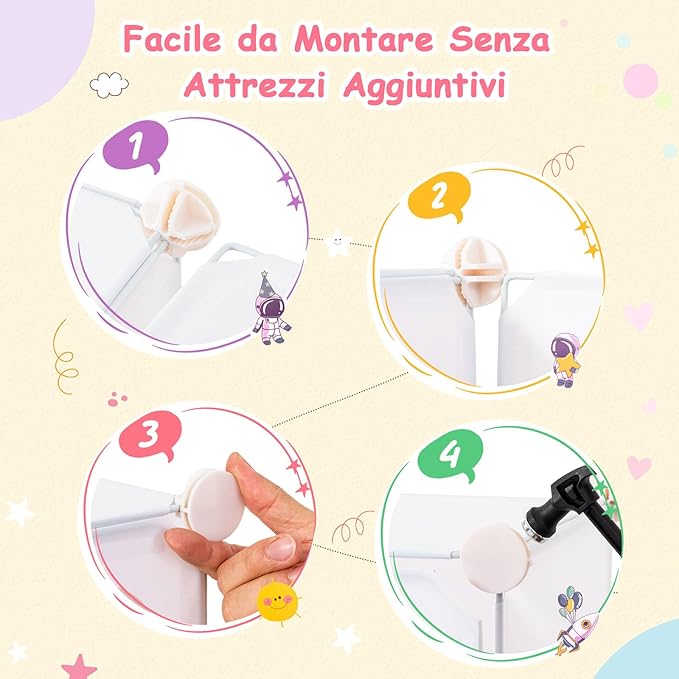 Facile da Montare Senza Attrezzi Aggiuntivi

1

2

3

4