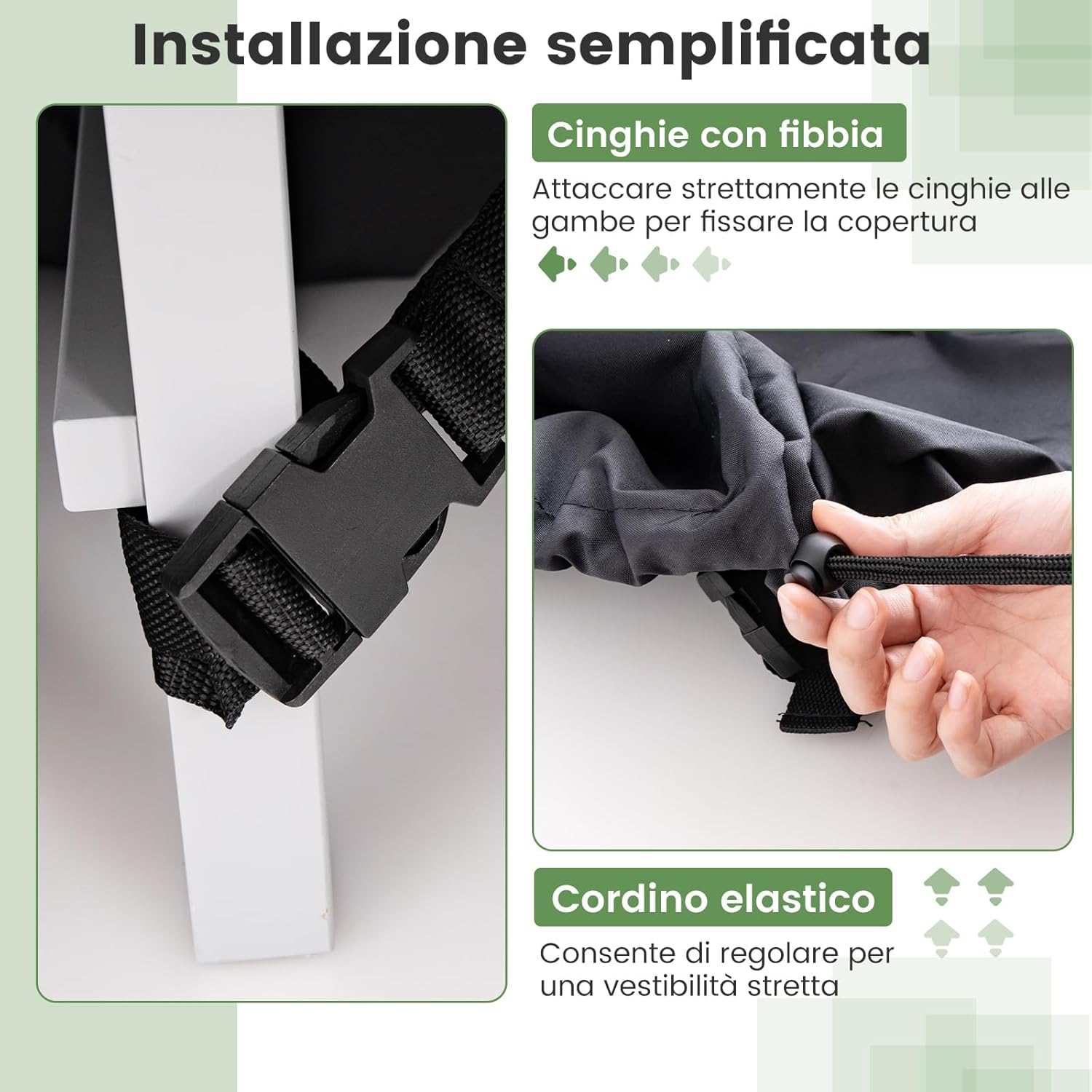 Installazione semplificata

Cinghie con fibbia

Attaccare strettamente le cinghie alle gambe per fissare la copertura

Cordino elastico

Consente di regolare per una vestibilità stretta