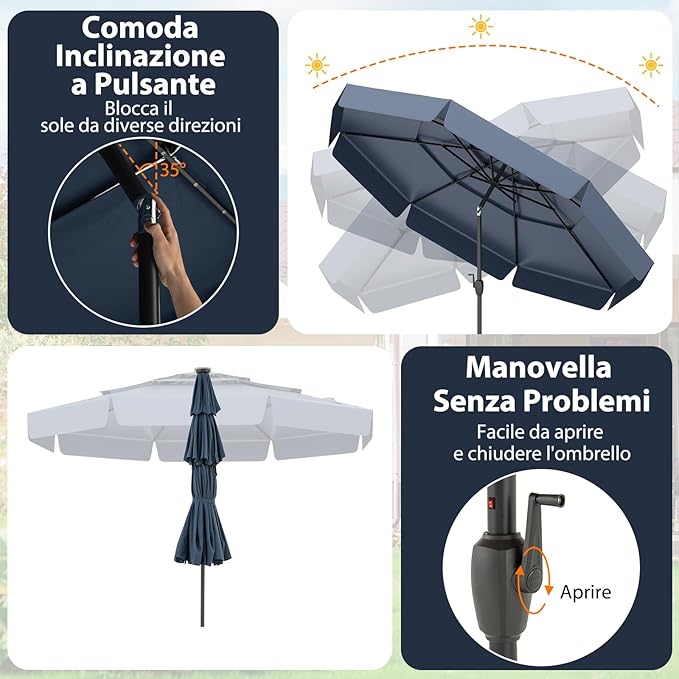 Comoda Inclinazione a Pulsante
Blocca il sole da diverse direzioni

35°

Manovella Senza Problemi
Facile da aprire e chiudere l'ombrello

Aprire