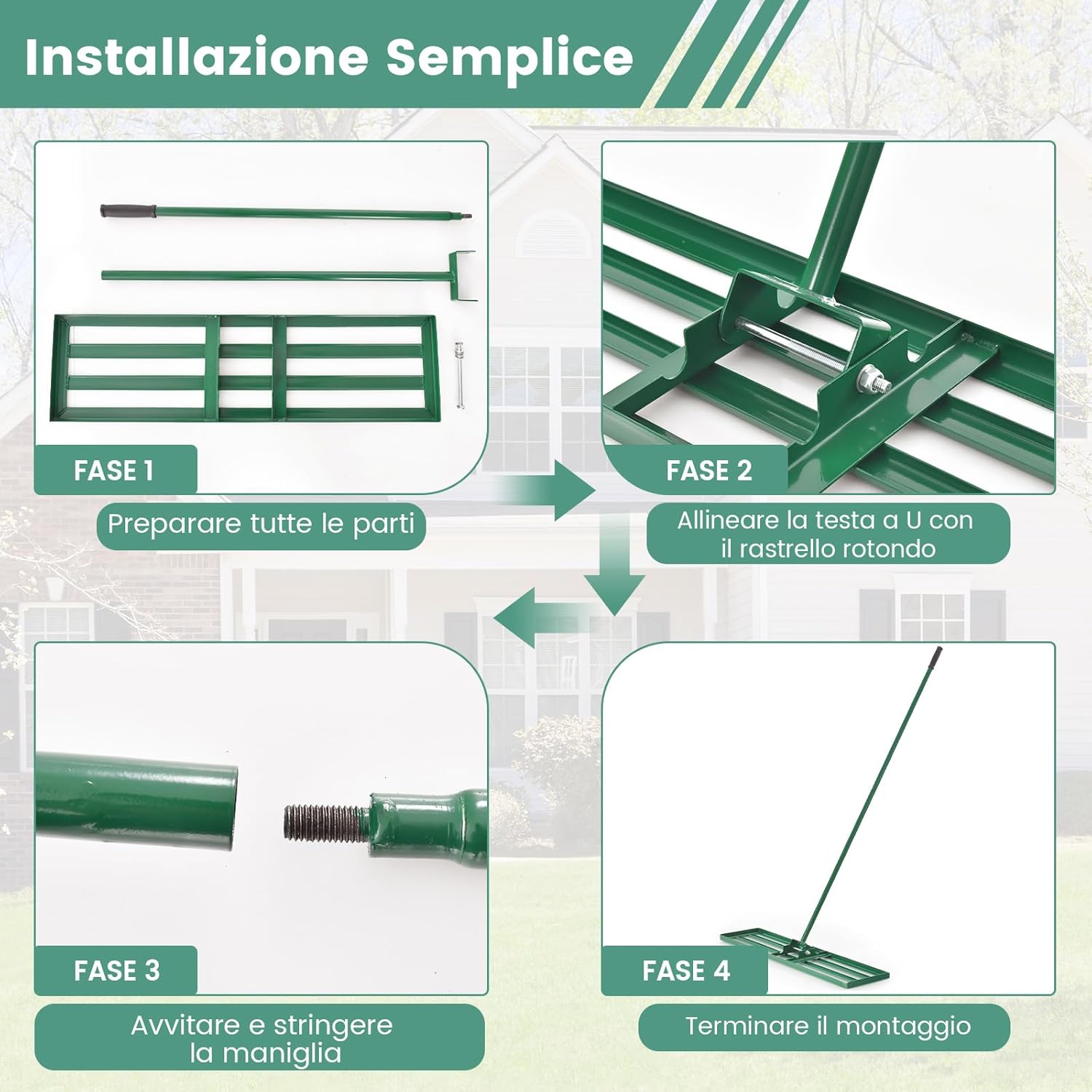 Installazione Semplice

FASE 1

Preparare tutte le parti

FASE 2

Allineare la testa a U con il rastrello rotondo

FASE 3

Avvitare e stringere la maniglia

FASE 4

Terminare il montaggio