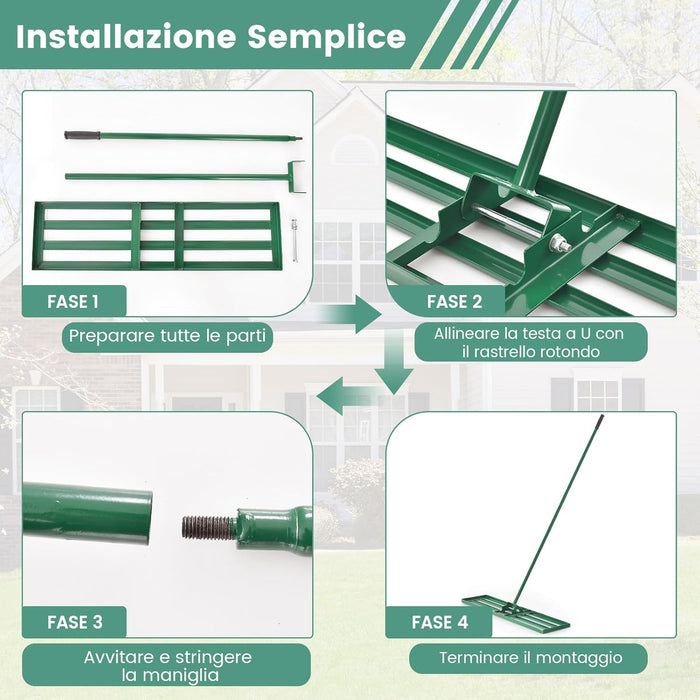 Installazione Semplice

FASE 1

Preparare tutte le parti

FASE 2

Allineare la testa a U con il rastrello rotondo

FASE 3

Avvitare e stringere la maniglia

FASE 4

Terminare il montaggio