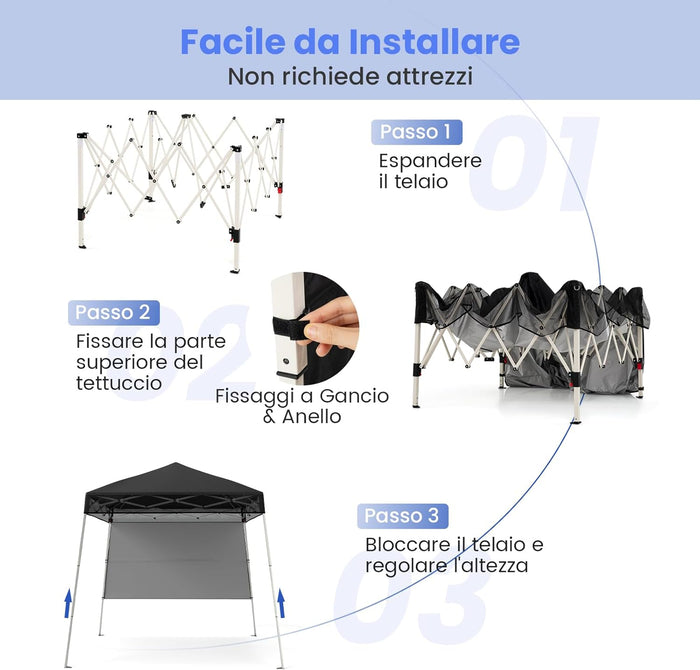 Facile da Installare
Non richiede attrezzi

Passo 1
01
Espandere il telaio

Passo 2
02
Fissare la parte superiore del tettuccio

Fissaggi a Gancio & Anello

Passo 3
03
Bloccare il telaio e regolare l'altezza