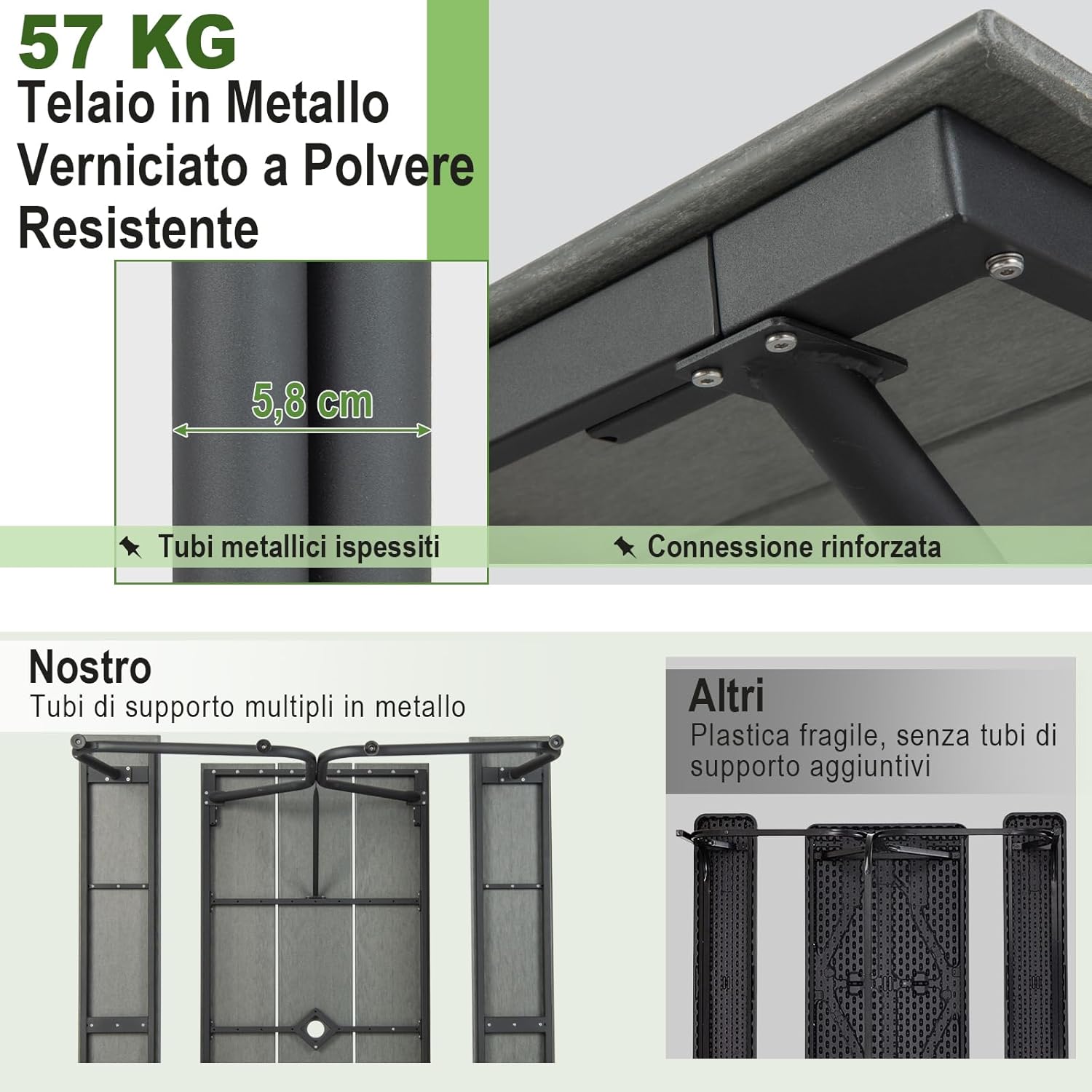 57 KG
Telaio in Metallo Verniciato a Polvere Resistente

5,8 cm

Tubi metallici ispessiti

Connessione rinforzata

Nostro
Tubi di supporto multipli in metallo

Altri
Plastica fragile, senza tubi di supporto aggiuntivi