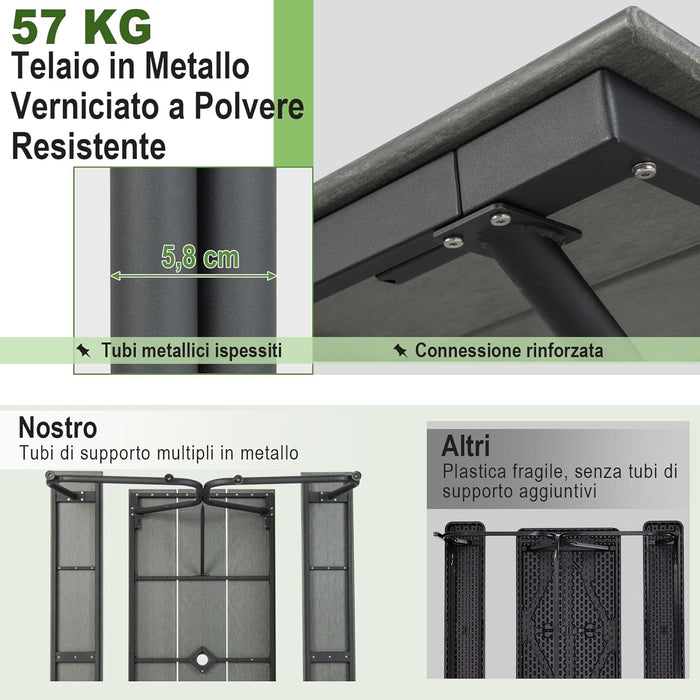 57 KG
Telaio in Metallo Verniciato a Polvere Resistente

5,8 cm

Tubi metallici ispessiti

Connessione rinforzata

Nostro
Tubi di supporto multipli in metallo

Altri
Plastica fragile, senza tubi di supporto aggiuntivi