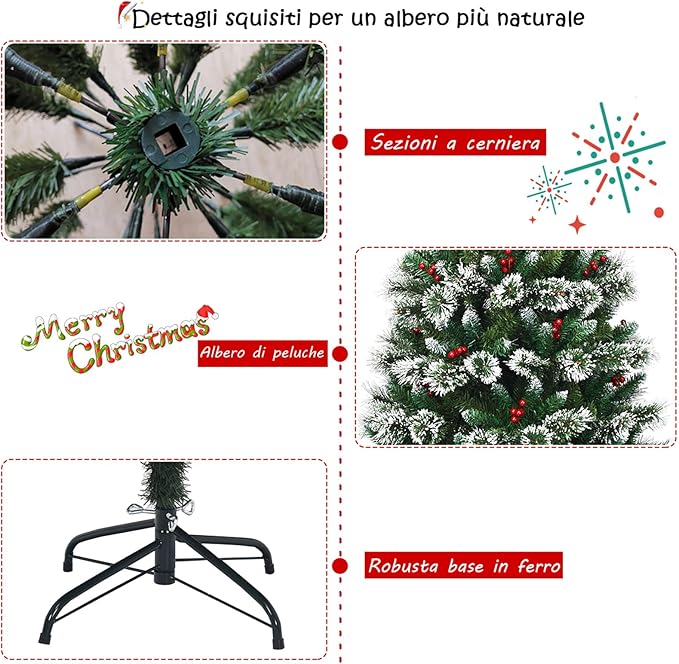 Dettagli squisiti per un albero più naturale

Sezioni a cerniera

Merry Christmas

Albero di peluche

Robusta base in ferro