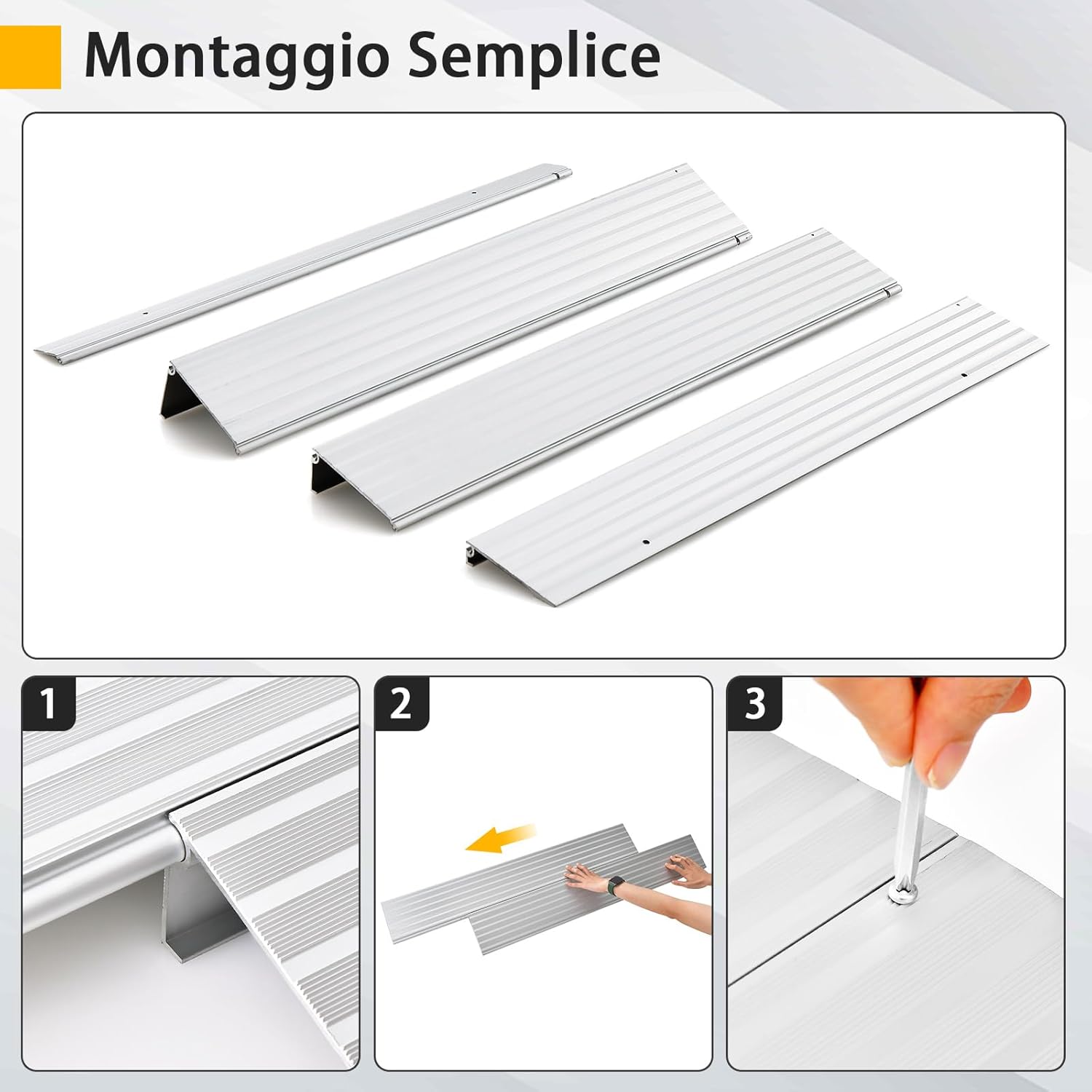 Montaggio Semplice

1

2

3