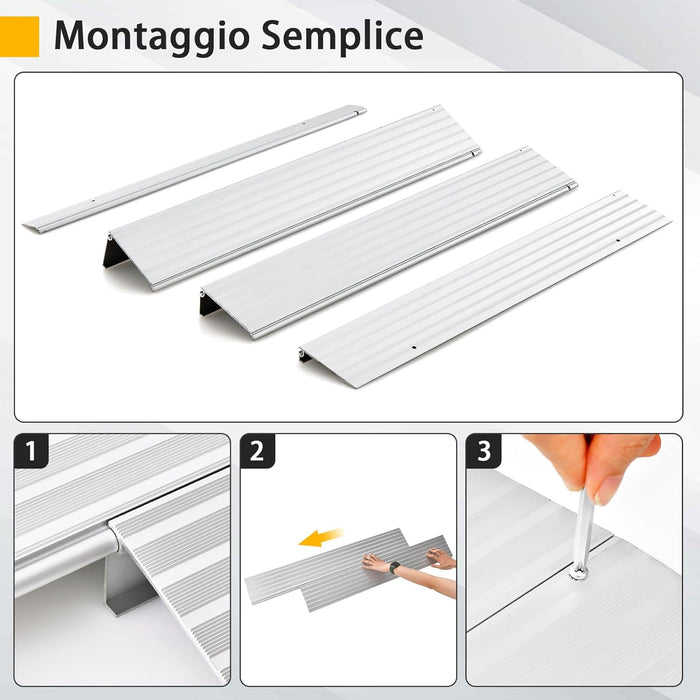 Montaggio Semplice

1

2

3