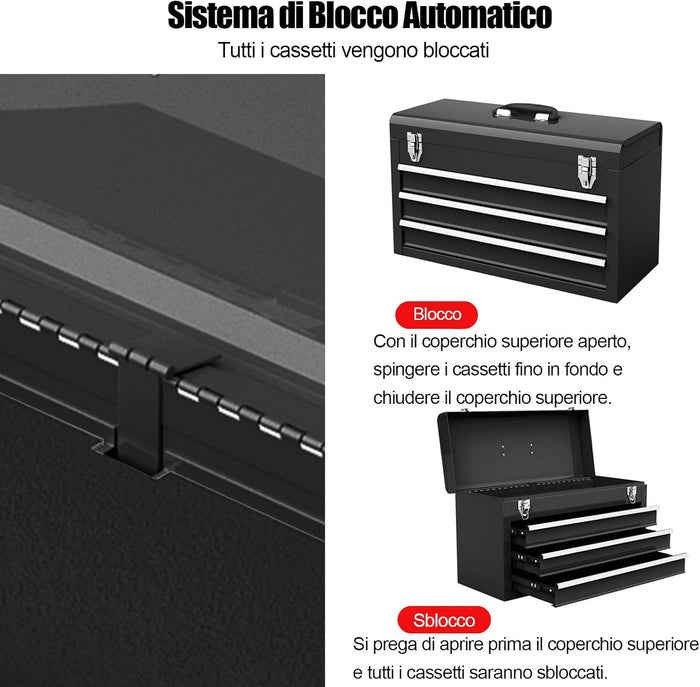 Sistema di Blocco Automatico
Tutti i cassetti vengono bloccati

Blocco
Con il coperchio superiore aperto, spingere i cassetti fino in fondo e chiudere il coperchio superiore.

Sblocco
Si prega di aprire prima il coperchio superiore e tutti i cassetti saranno sbloccati.