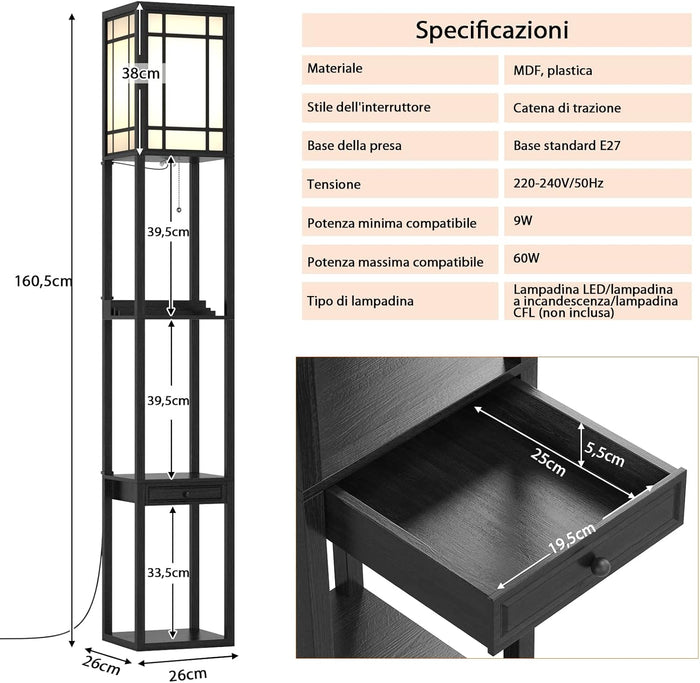 160,5cm

38cm

39,5cm

39,5cm

33,5cm

26cm

26cm

Specificazioni

| Materiale | MDF, plastica |
|---|---|
| Stile dell'interruttore | Catena di trazione |
| Base della presa | Base standard E27 |
| Tensione | 220-240V/50Hz |
| Potenza minima compatibile | 9W |
| Potenza massima compatibile | 60W |
| Tipo di lampadina | Lampadina LED/lampadina a incandescenza/lampadina CFL (non inclusa) |

25cm

5,5cm

19,5cm