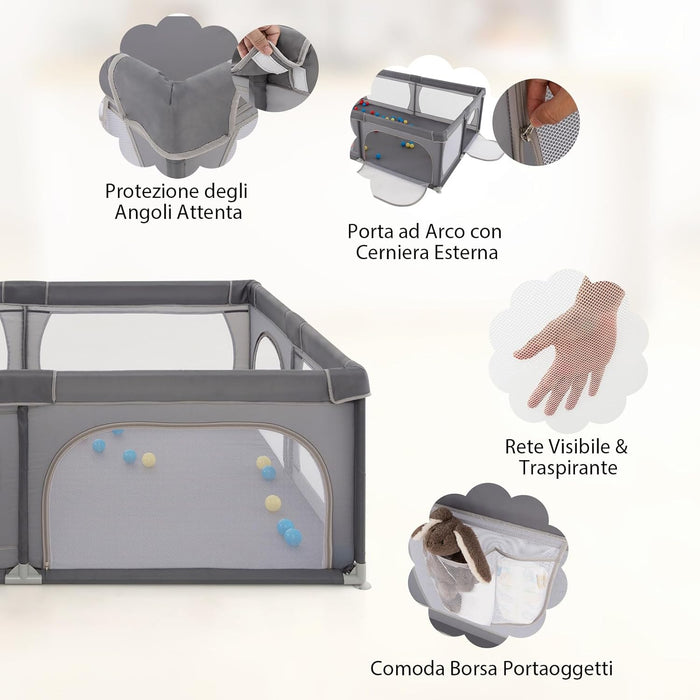 Protezione degli Angoli Attenta

Porta ad Arco con Cerniera Esterna

Rete Visibile & Traspirante

Comoda Borsa Portaoggetti