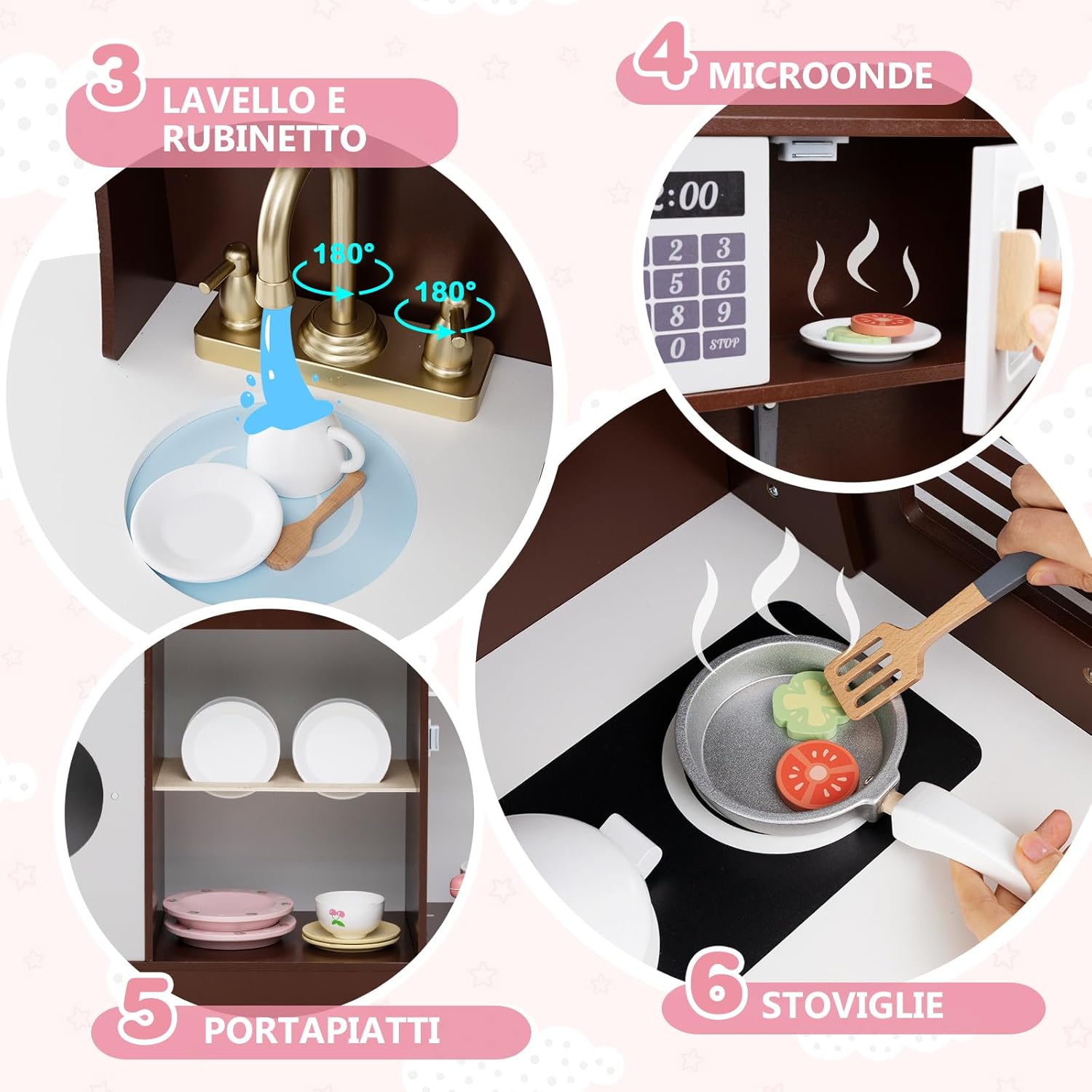 3 LAVELLO E RUBINETTO

180°

180°

4 MICROONDE

2:00

2 3
5 6
8 9
0 STOP

5 PORTAPIATTI

6 STOVIGLIE