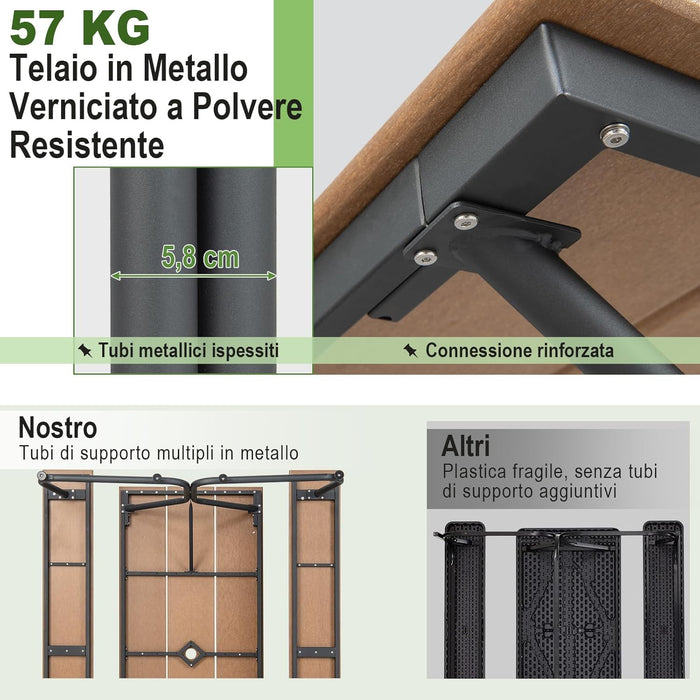 57 KG
Telaio in Metallo Verniciato a Polvere Resistente

5,8 cm

Tubi metallici ispessiti

Connessione rinforzata

Nostro
Tubi di supporto multipli in metallo

Altri
Plastica fragile, senza tubi di supporto aggiuntivi