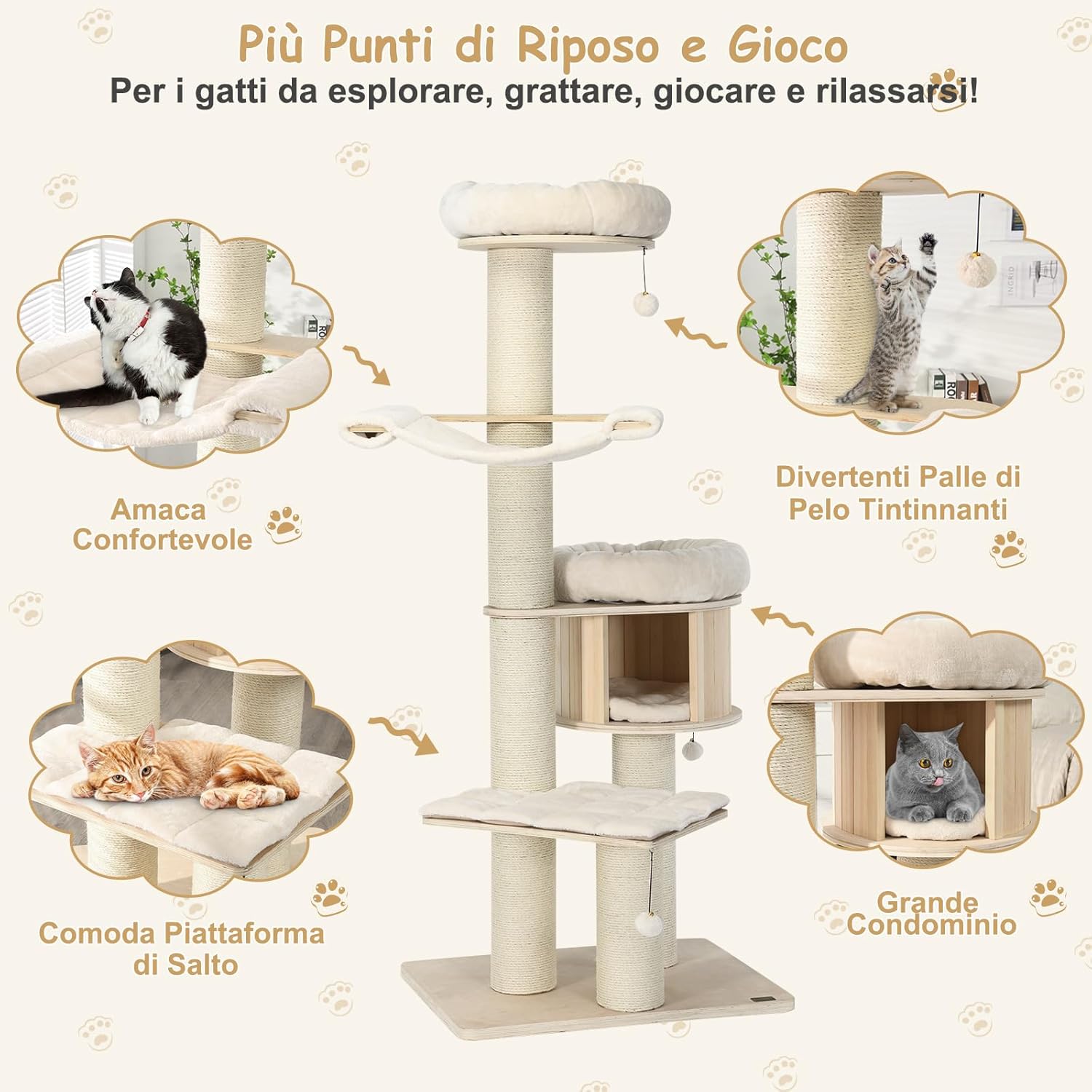 Più Punti di Riposo e Gioco
Per i gatti da esplorare, grattare, giocare e rilassarsi!

Amaca Confortevole

Divertenti Palle di Pelo Tintinnanti

Comoda Piattaforma di Salto

Grande Condominio