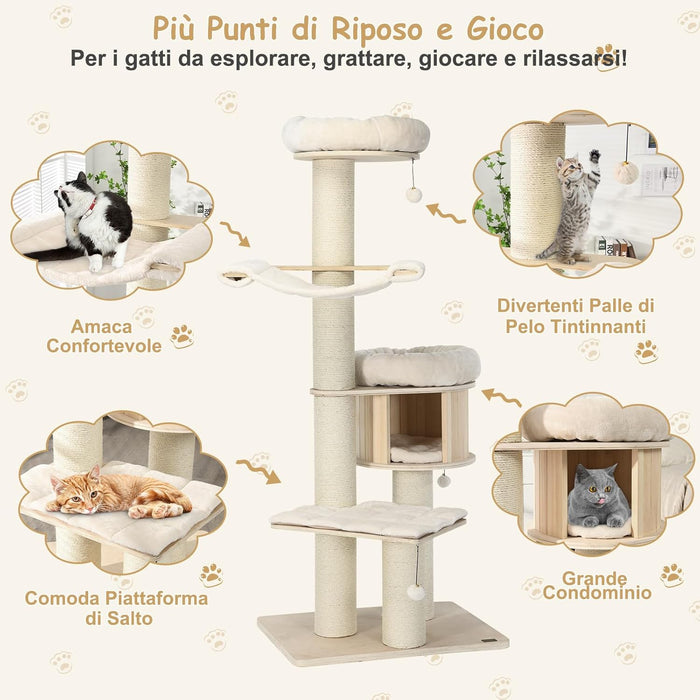 Più Punti di Riposo e Gioco
Per i gatti da esplorare, grattare, giocare e rilassarsi!

Amaca Confortevole

Divertenti Palle di Pelo Tintinnanti

Comoda Piattaforma di Salto

Grande Condominio