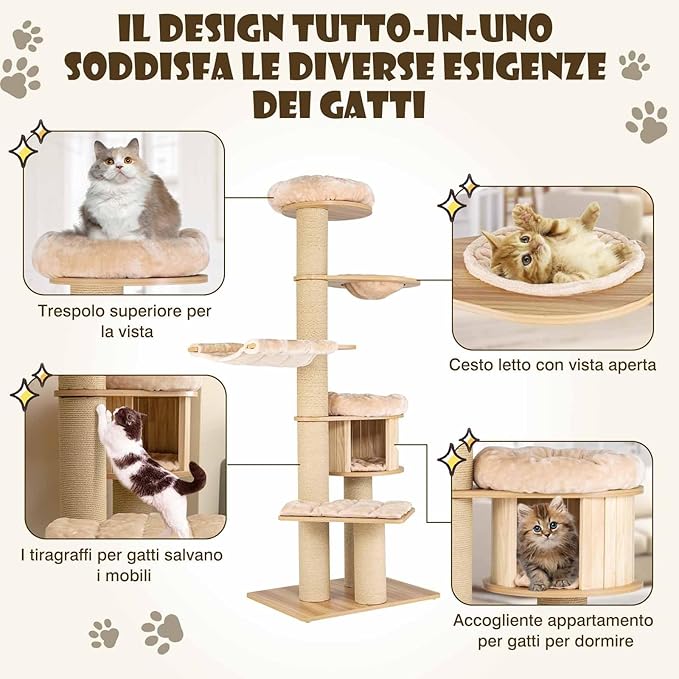 IL DESIGN TUTTO-IN-UNO SODDISFA LE DIVERSE ESIGENZE DEI GATTI

Trespolo superiore per la vista

Cesto letto con vista aperta

I tiragraffi per gatti salvano i mobili

Accogliente appartamento per gatti per dormire