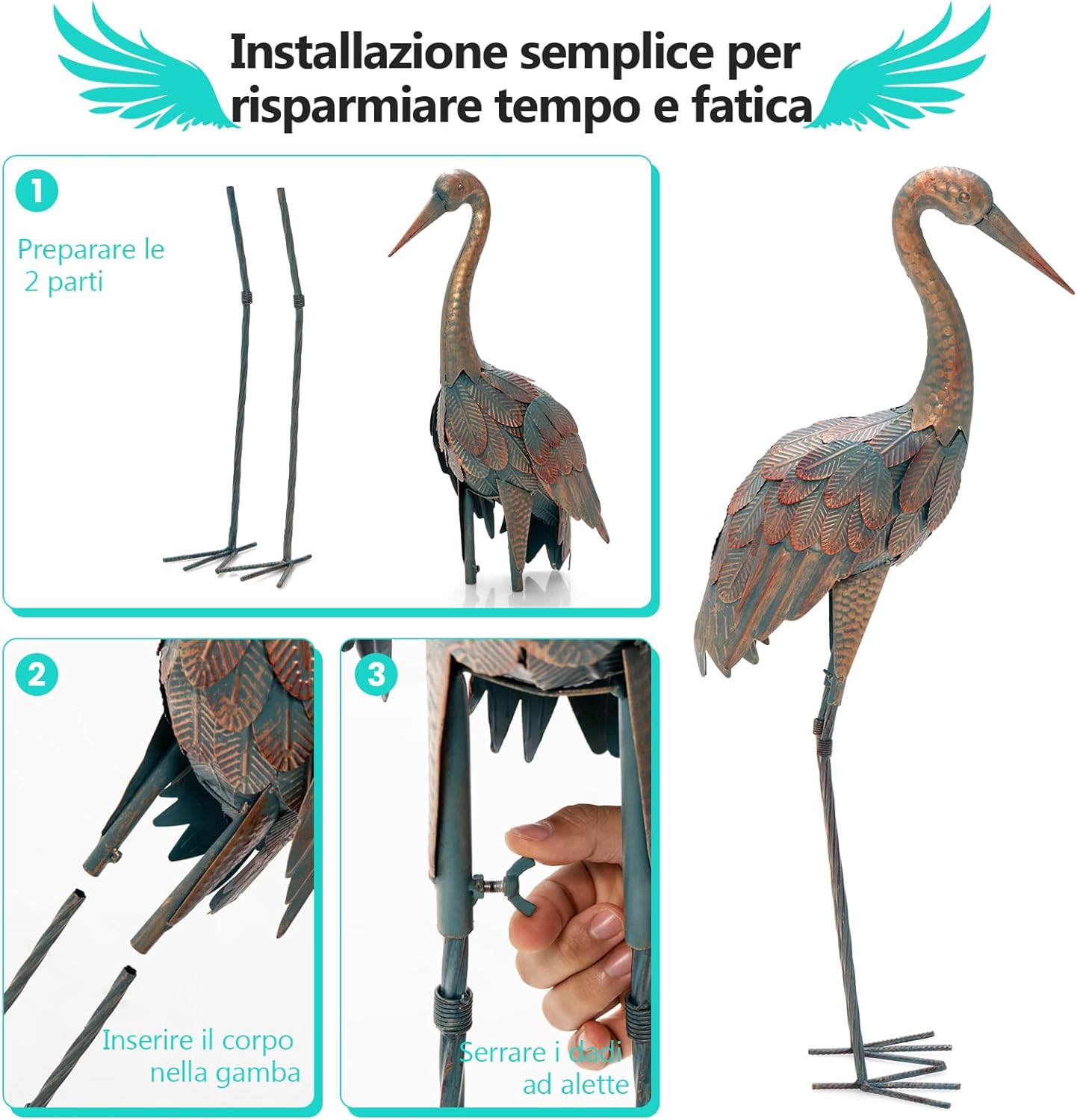 Installazione semplice per risparmiare tempo e fatica

1
Preparare le 2 parti

2
Inserire il corpo nella gamba

3
Serrare i dadi ad alette