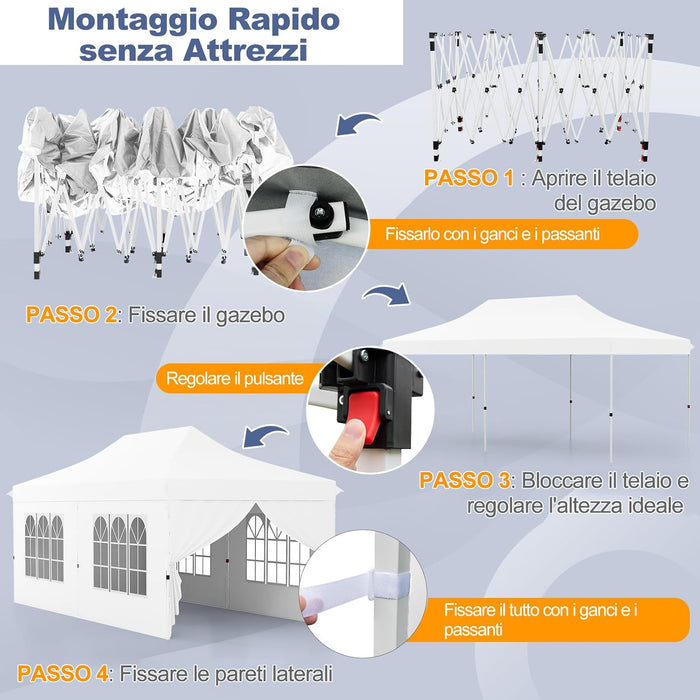 Montaggio Rapido senza Attrezzi

PASSO 1 : Aprire il telaio del gazebo

Fissarlo con i ganci e i passanti

PASSO 2: Fissare il gazebo

Regolare il pulsante

PASSO 3: Bloccare il telaio e regolare l'altezza ideale

Fissare il tutto con i ganci e i passanti

PASSO 4: Fissare le pareti laterali