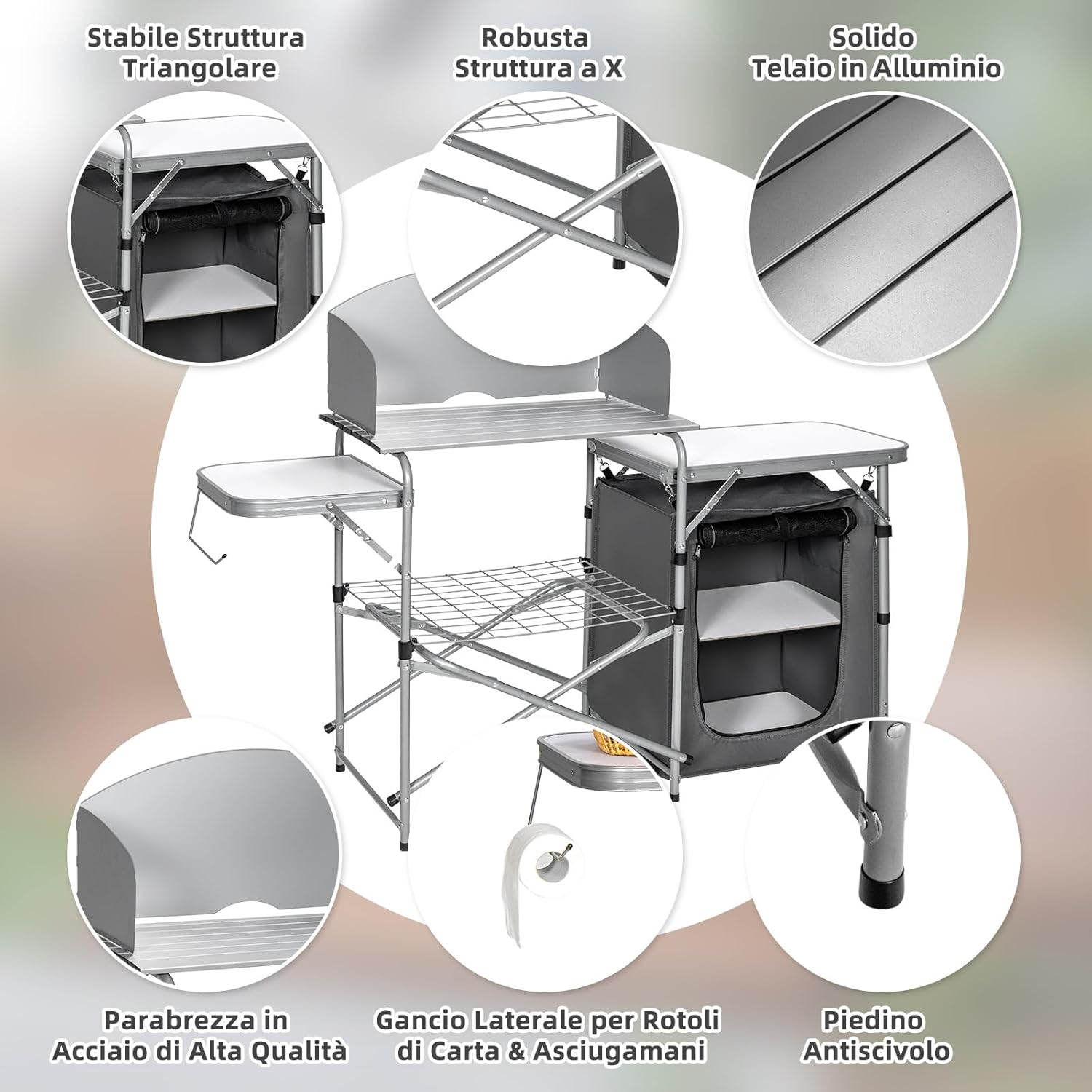 Stabile Struttura Triangolare

Robusta Struttura a X

Solido Telaio in Alluminio

Parabrezza in Acciaio di Alta Qualità

Gancio Laterale per Rotoli di Carta & Asciugamani

Piedino Antiscivolo