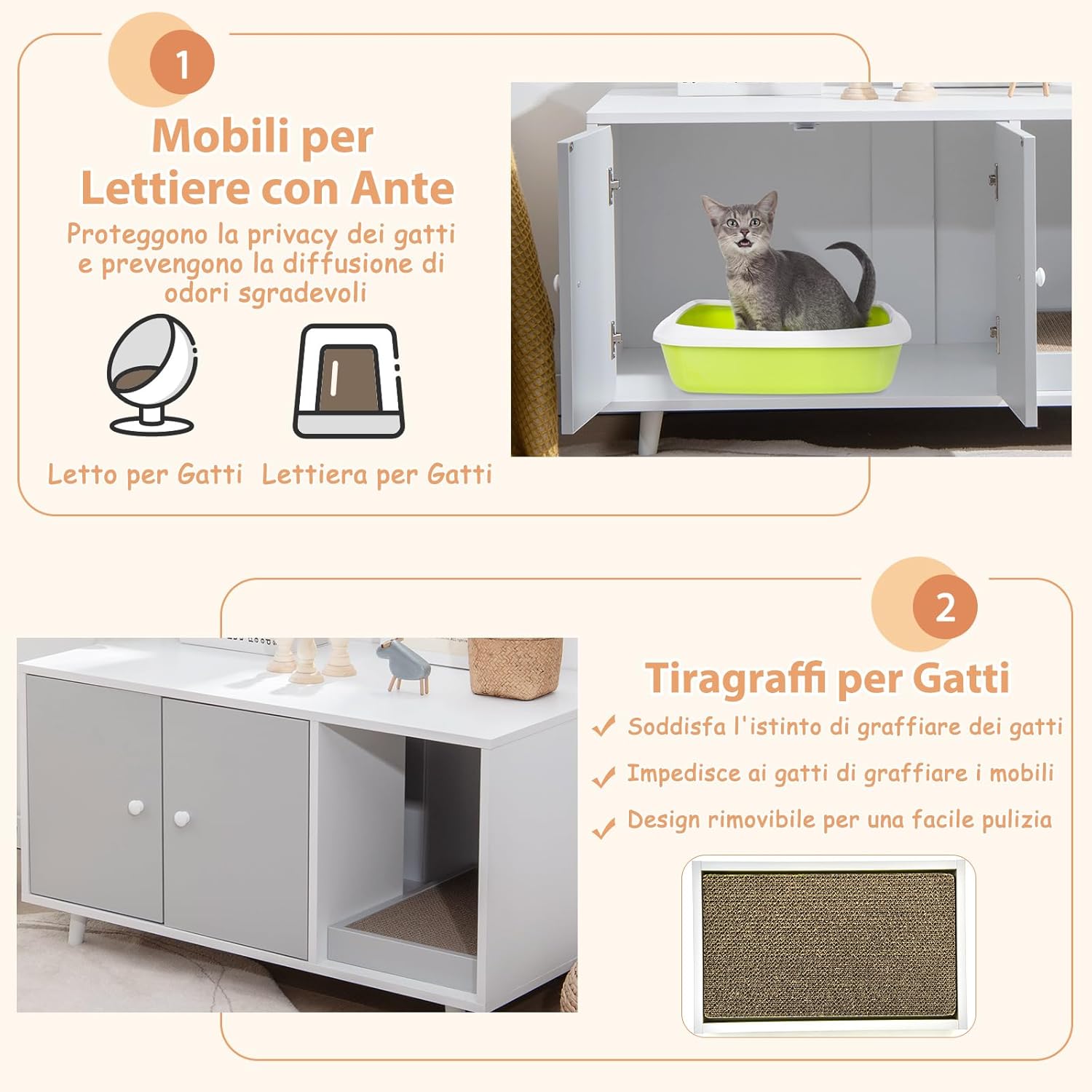 1

Mobili per Lettiere con Ante

Proteggono la privacy dei gatti e prevengono la diffusione di odori sgradevoli

Letto per Gatti

Lettiera per Gatti

2

Tiragraffi per Gatti

Soddisfa l'istinto di graffiare dei gatti

Impedisce ai gatti di graffiare i mobili

Design rimovibile per una facile pulizia