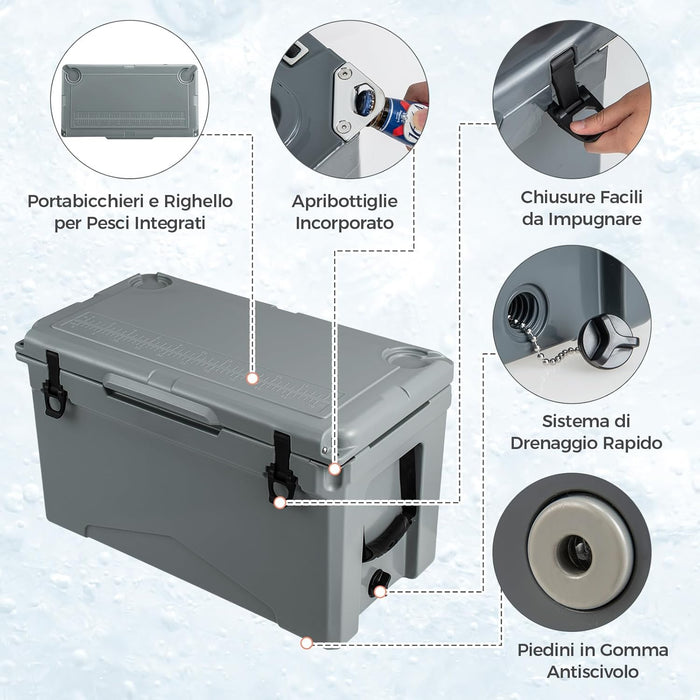 Portabicchieri e Righello per Pesci Integrati

Apribottiglie Incorporato

Chiusure Facili da Impugnare

Sistema di Drenaggio Rapido

Piedini in Gomma Antiscivolo